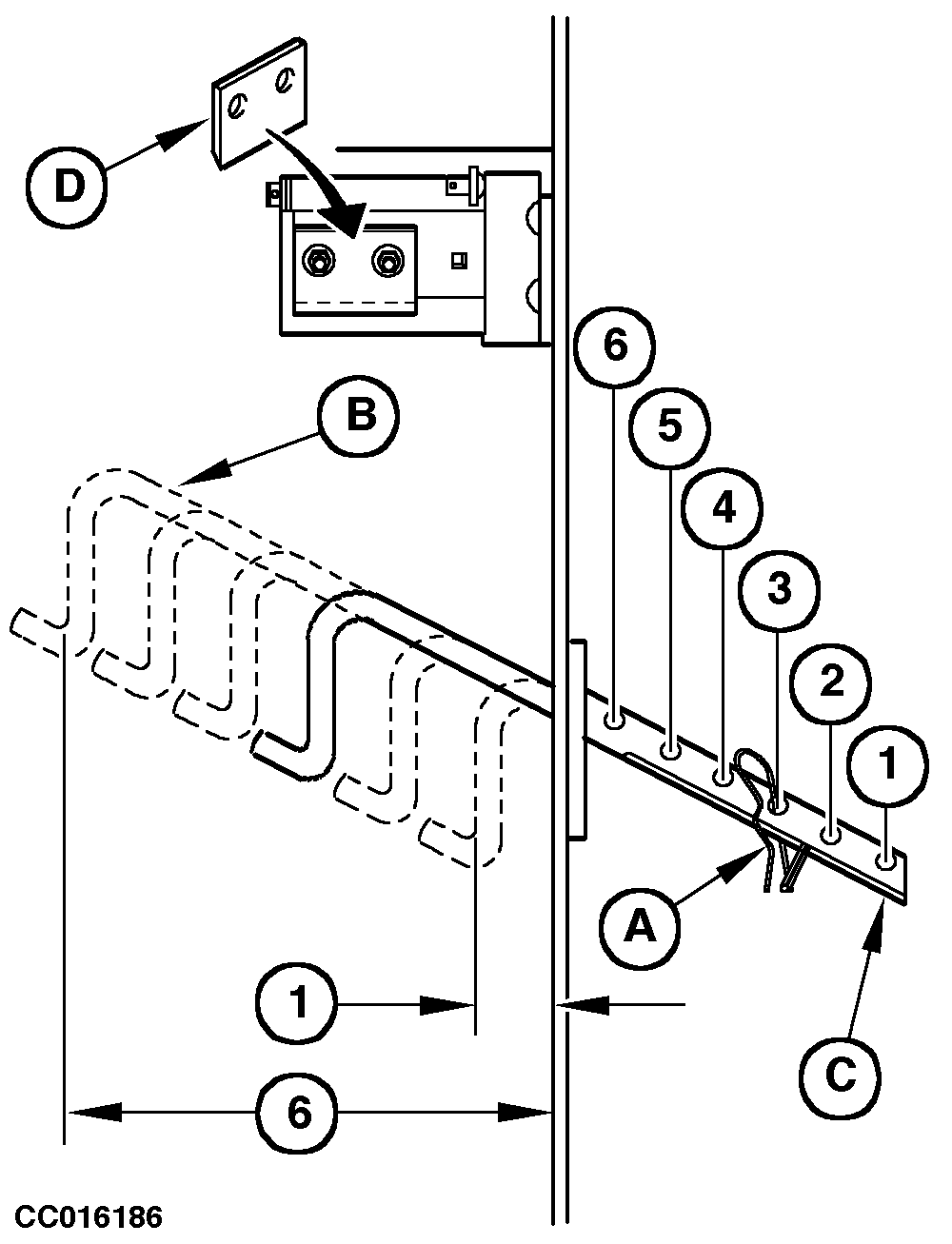 D
B
6
5
4
3
2
1
A
C
1
6
CC016186