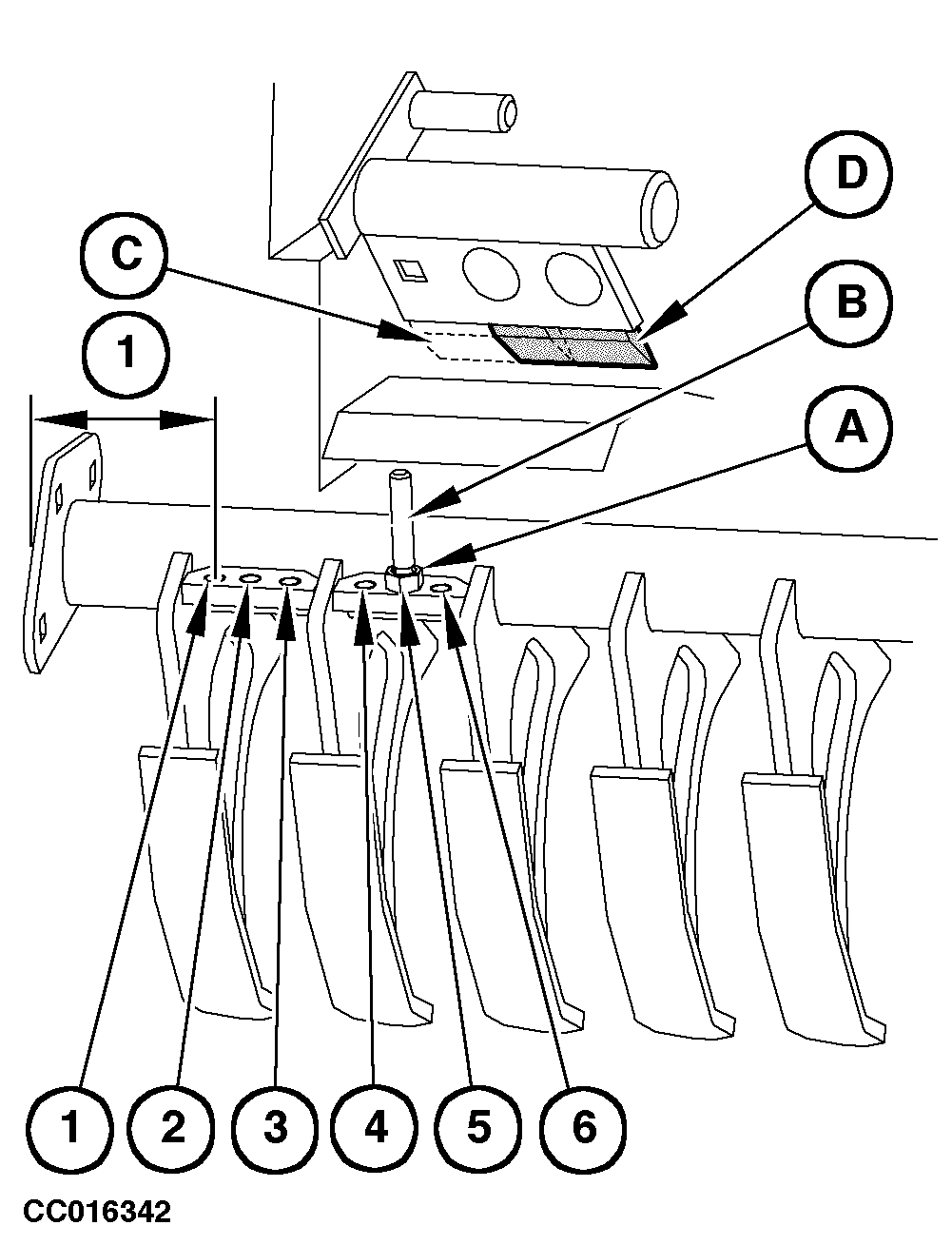 D
C
B
1
A
1
2
3
4
5
6
CC016342