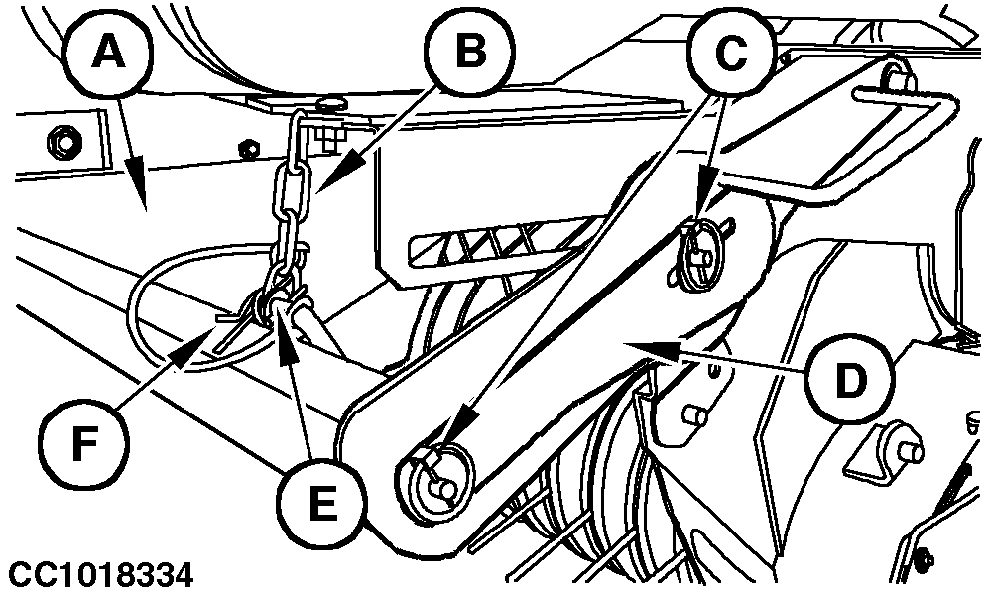 A
B
C
D
E
F
CC1018334