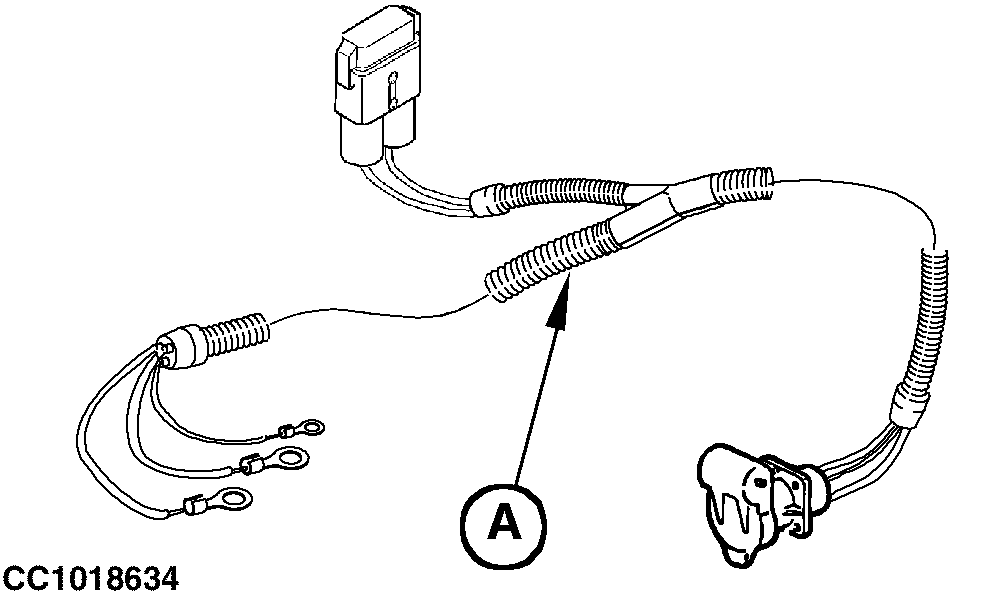 A

CC1018634