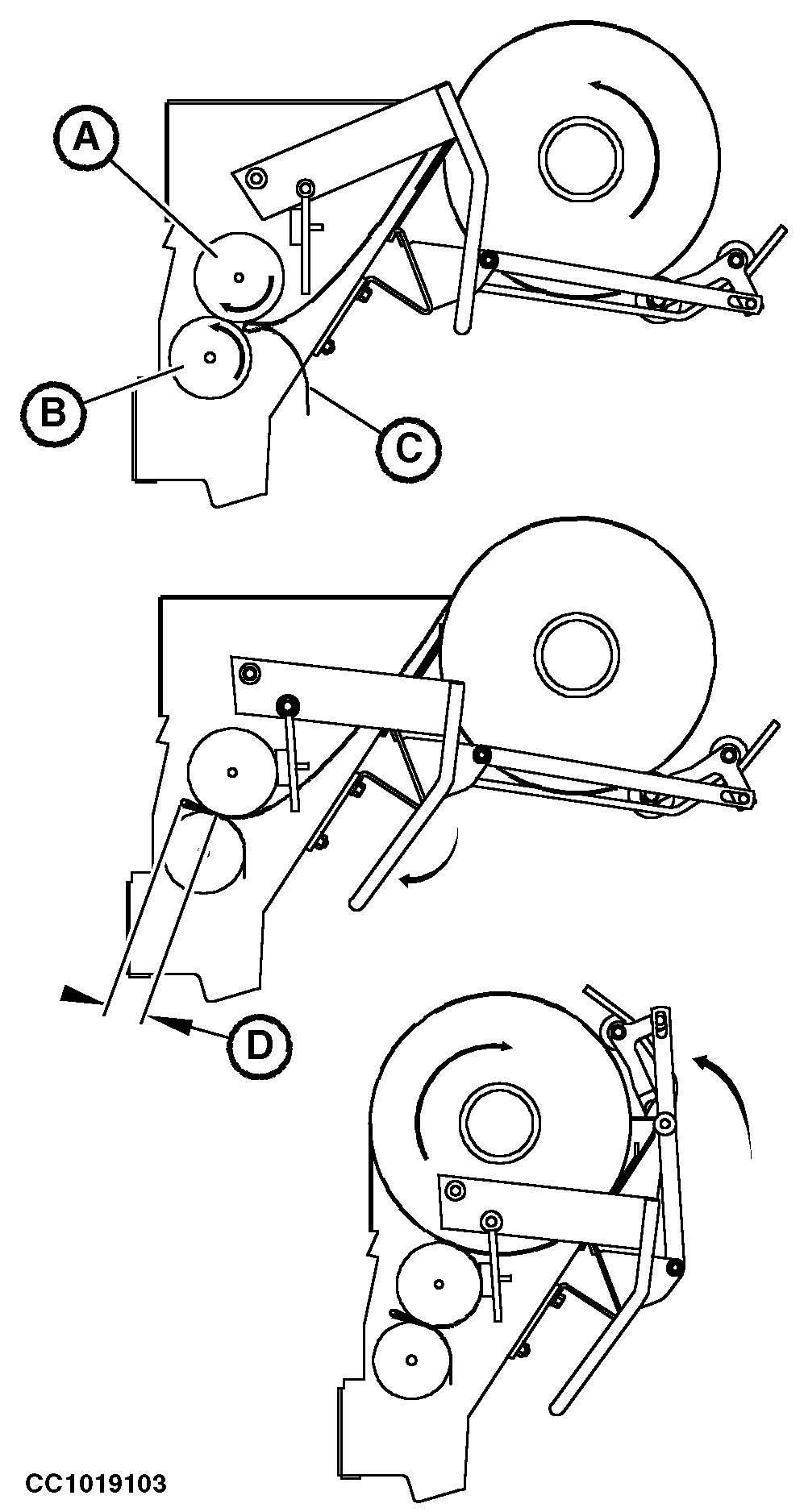 A
B
C
D
CC1019103