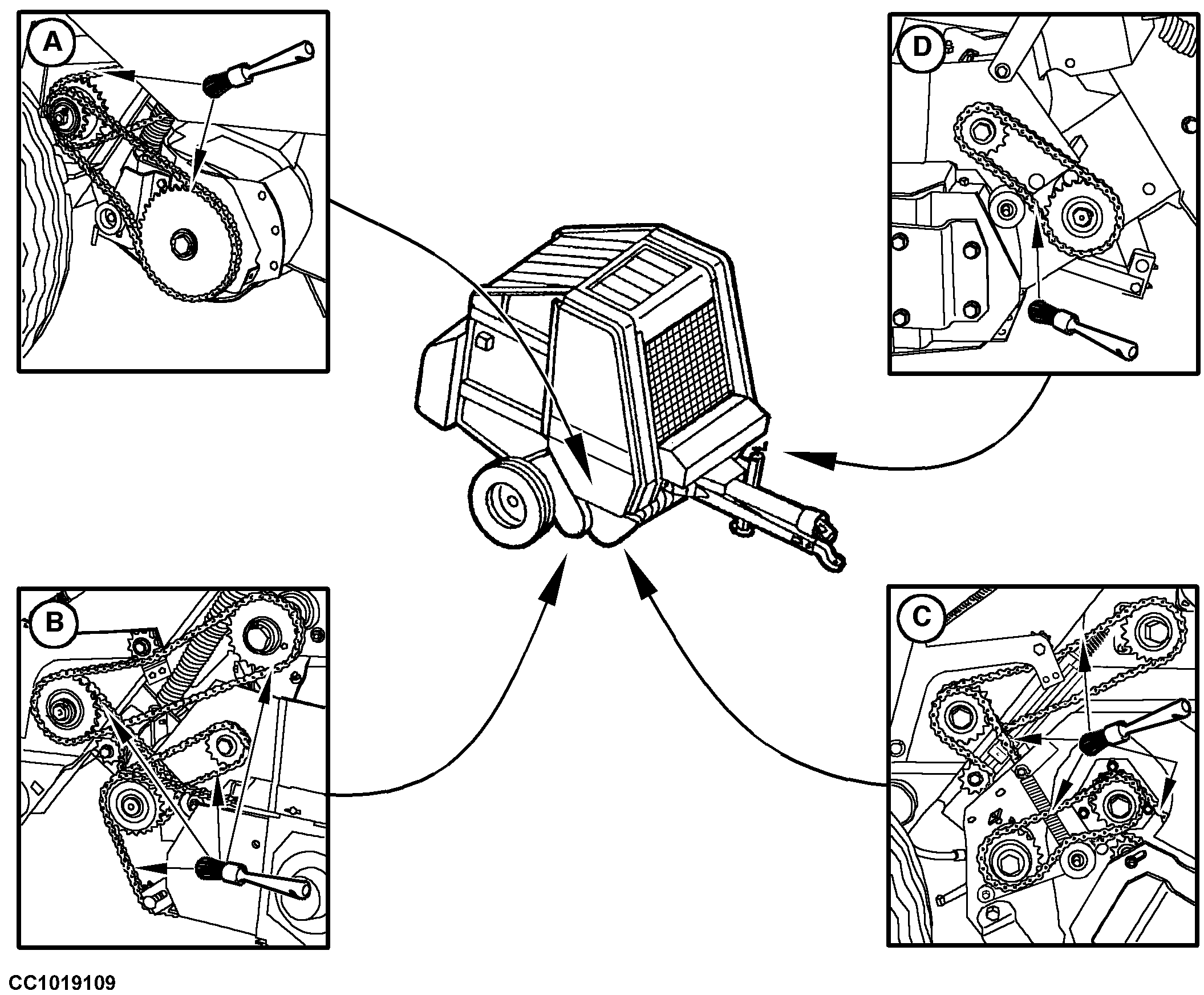 A

D

B

C

CC1019109