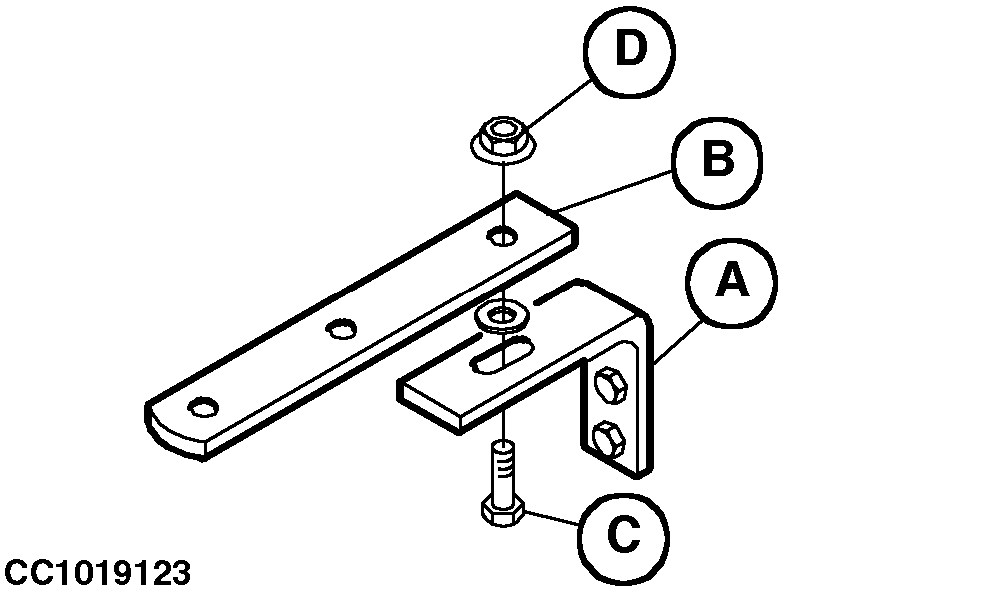 D
B
A
C
CC1019123