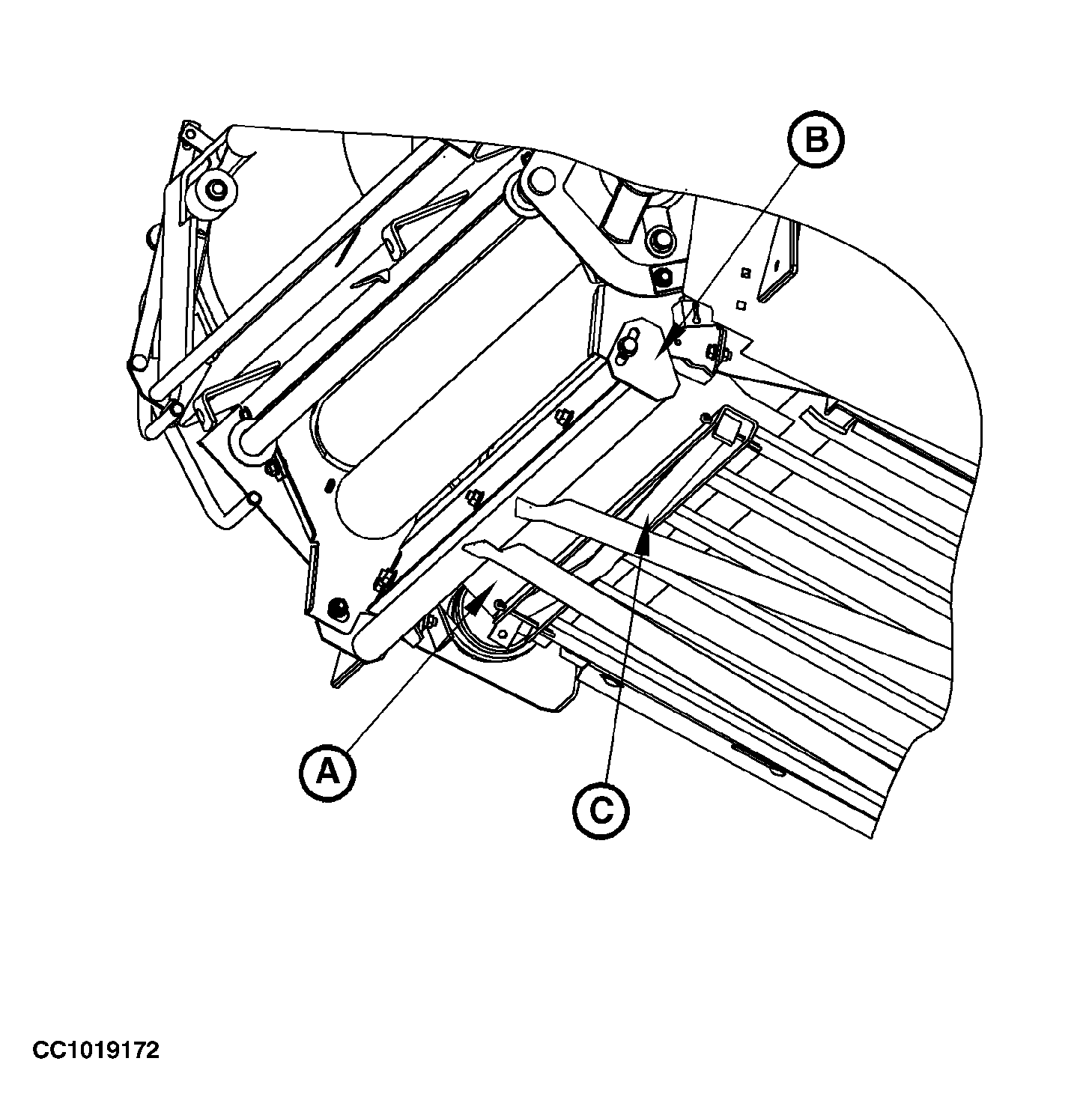 B

A

C

CC1019172