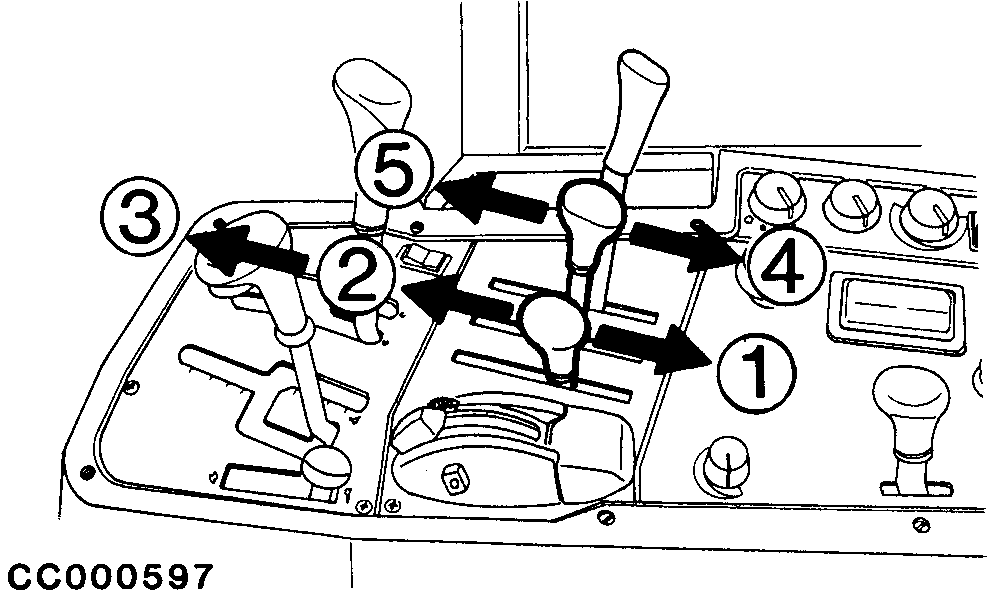 5
3
2
4
1
CC000597