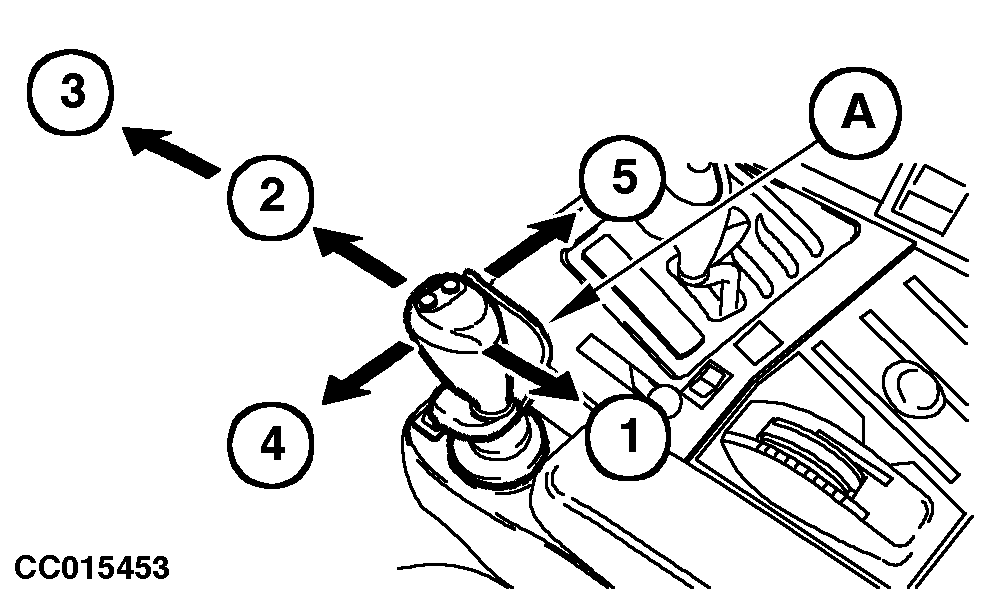 3
2
5
A
4
1
CC015453