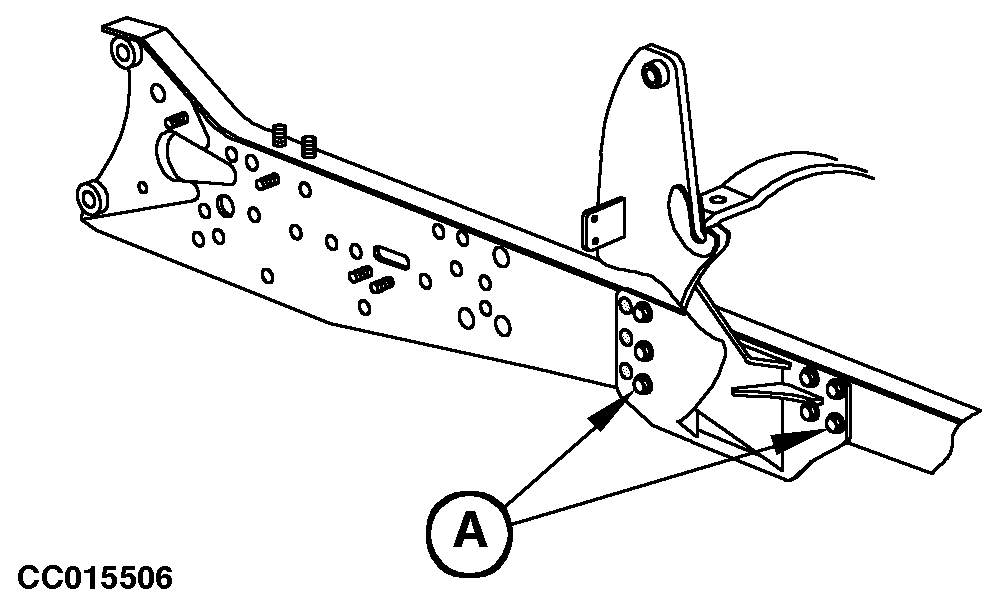 A

CC015506