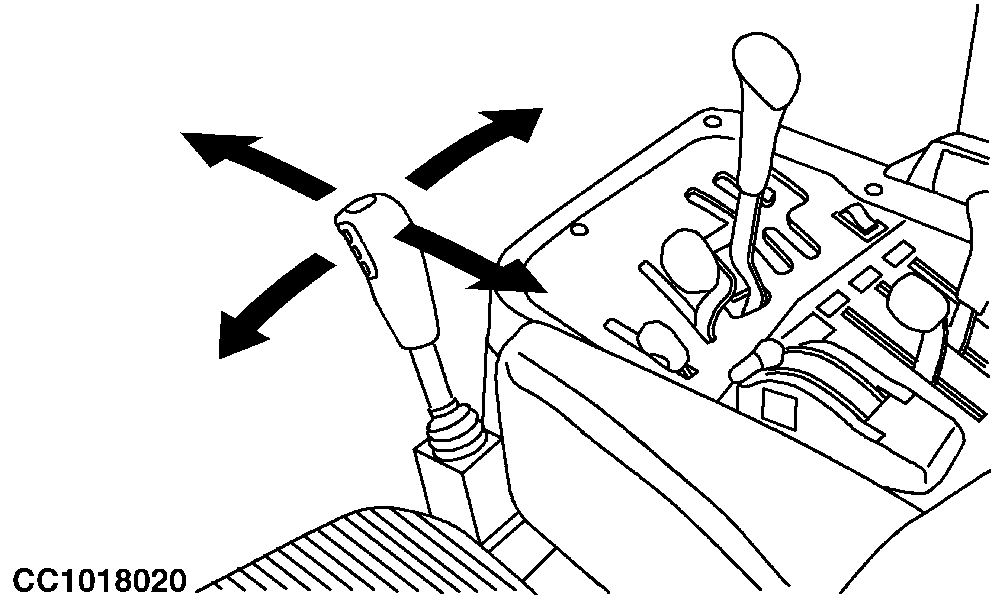 CC1018020