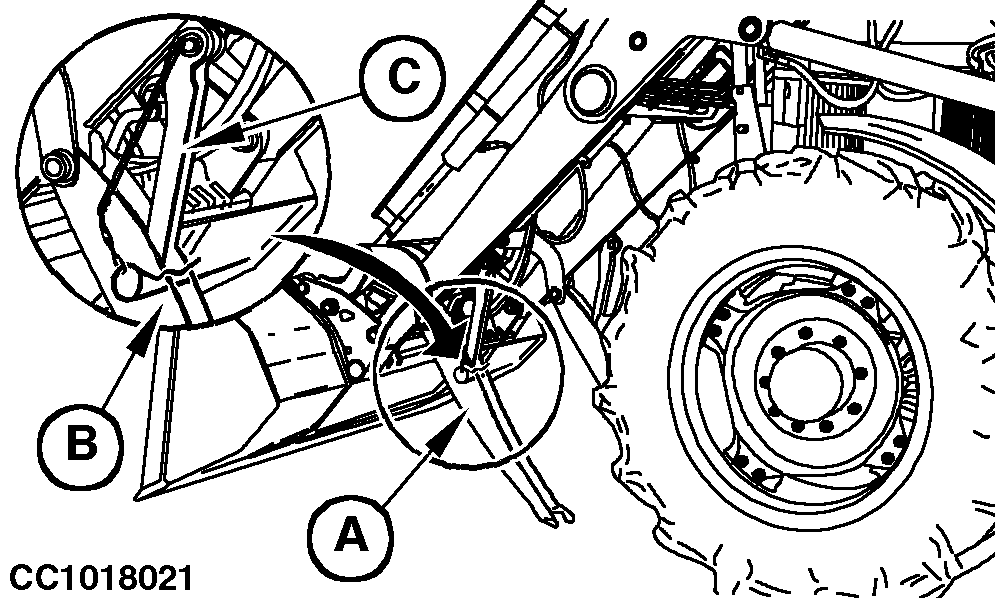 C
B
A
CC1018021