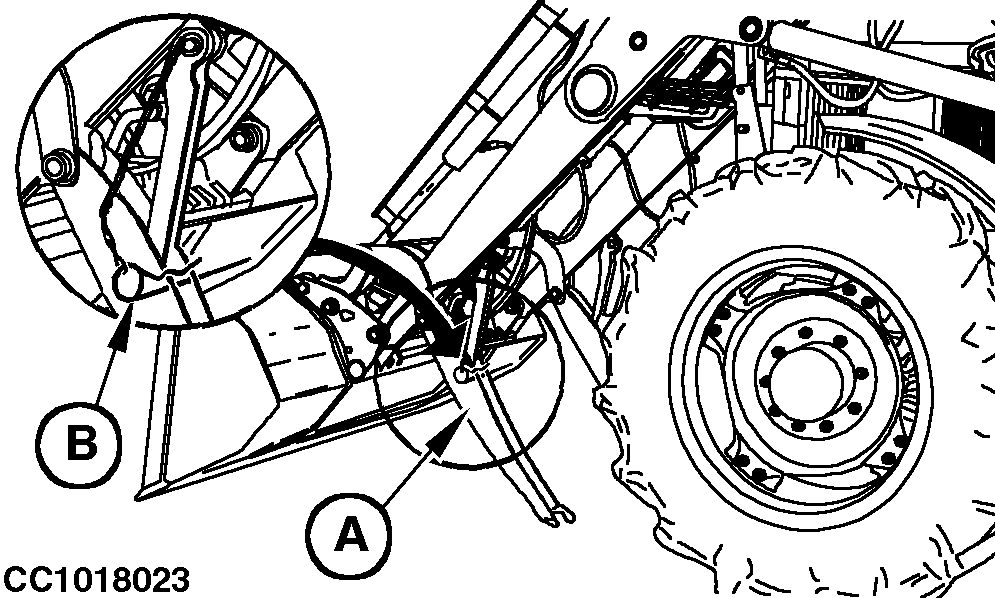 B
A
CC1018023