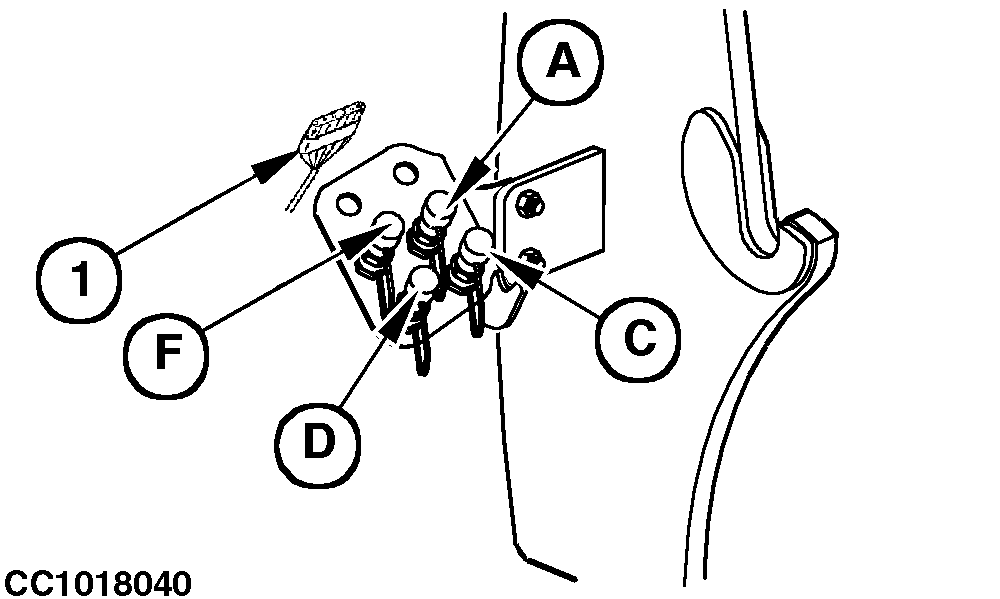 A
1
F
C
D
CC1018040