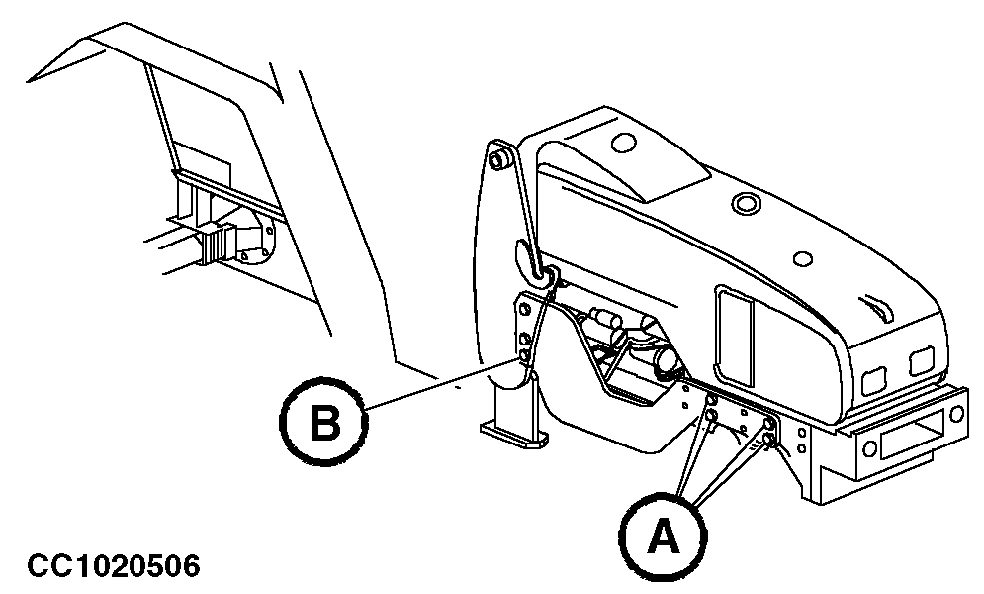 B
A
CC1020506