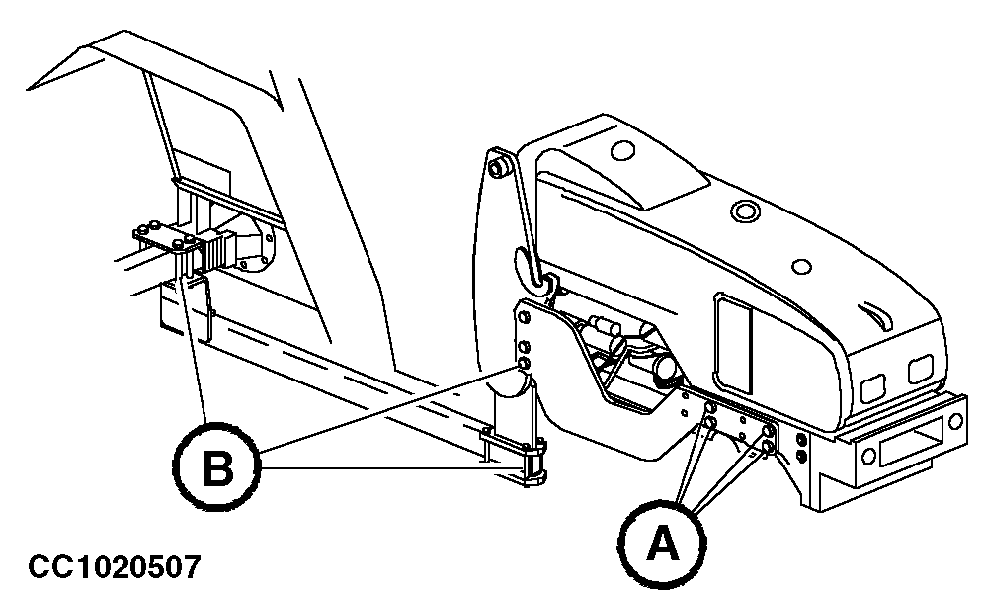 B
A
CC1020507