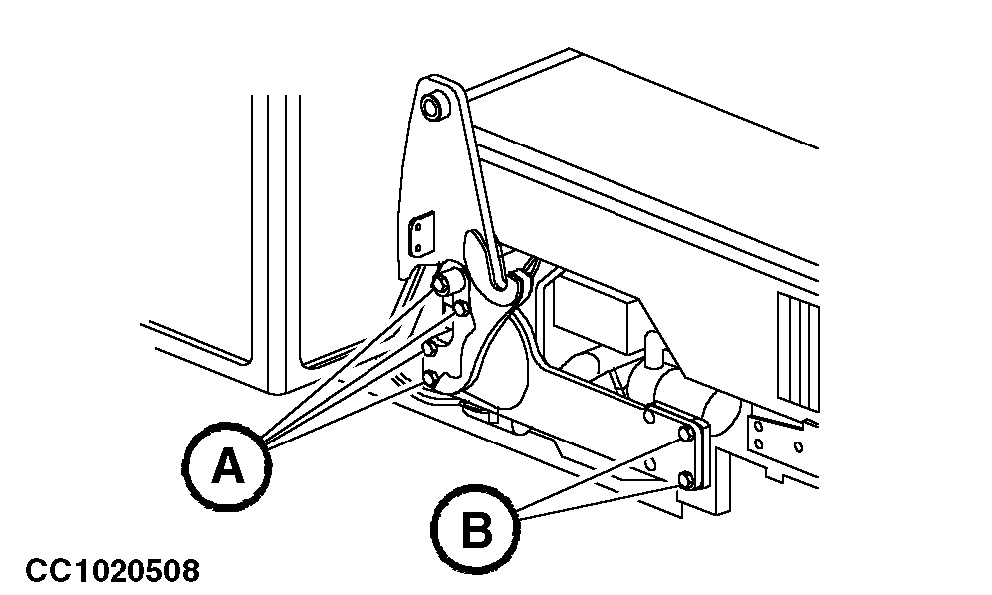 A

B

CC1020508