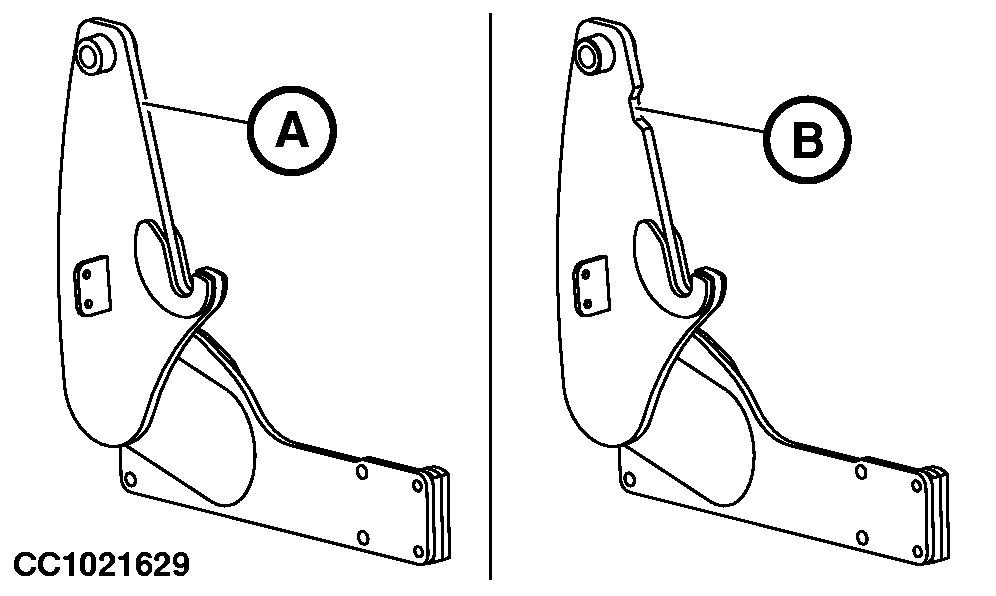 A

B

CC1021629