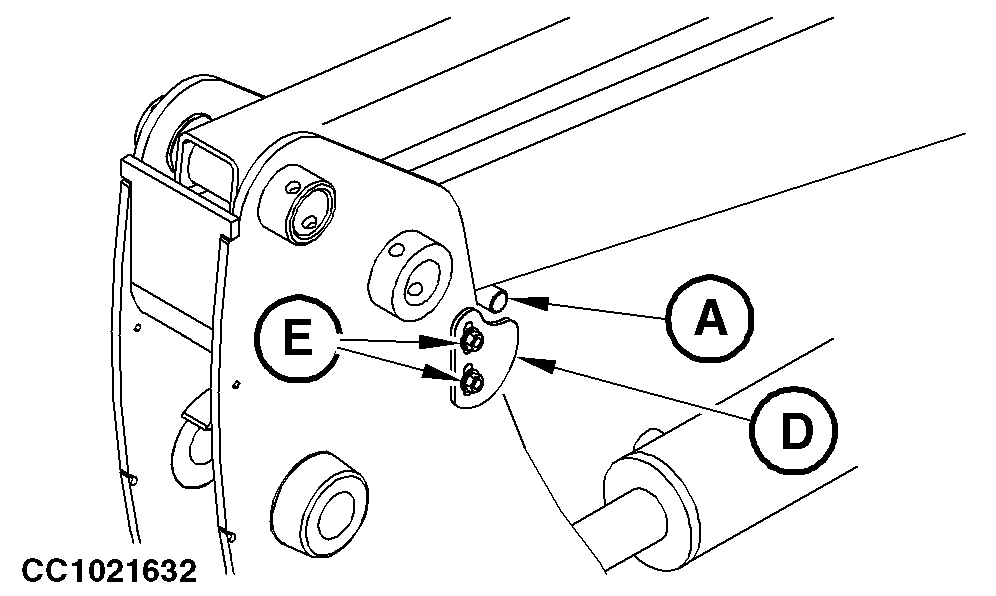 A

E

D

CC1021632