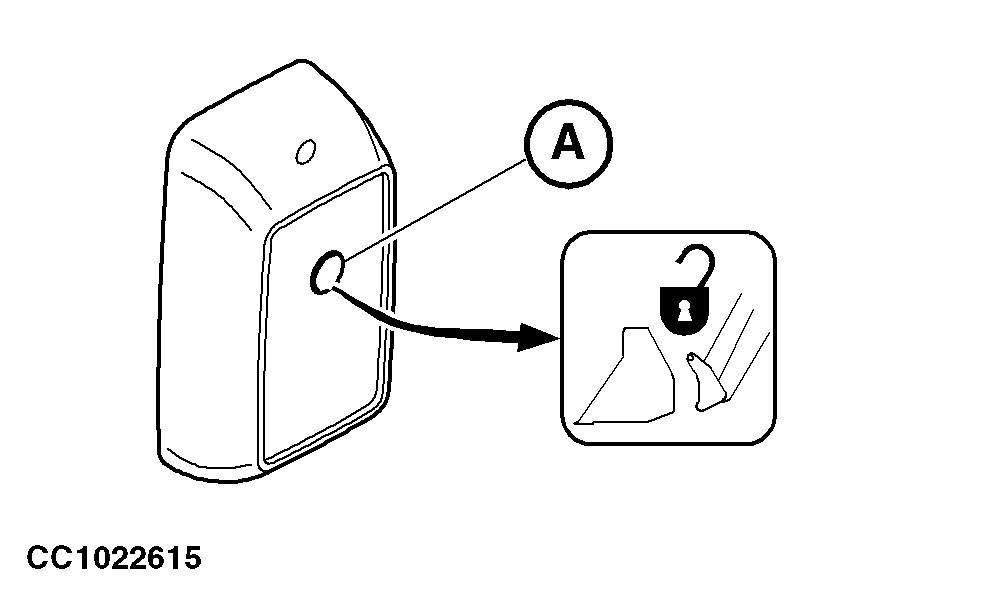 A

CC1022615