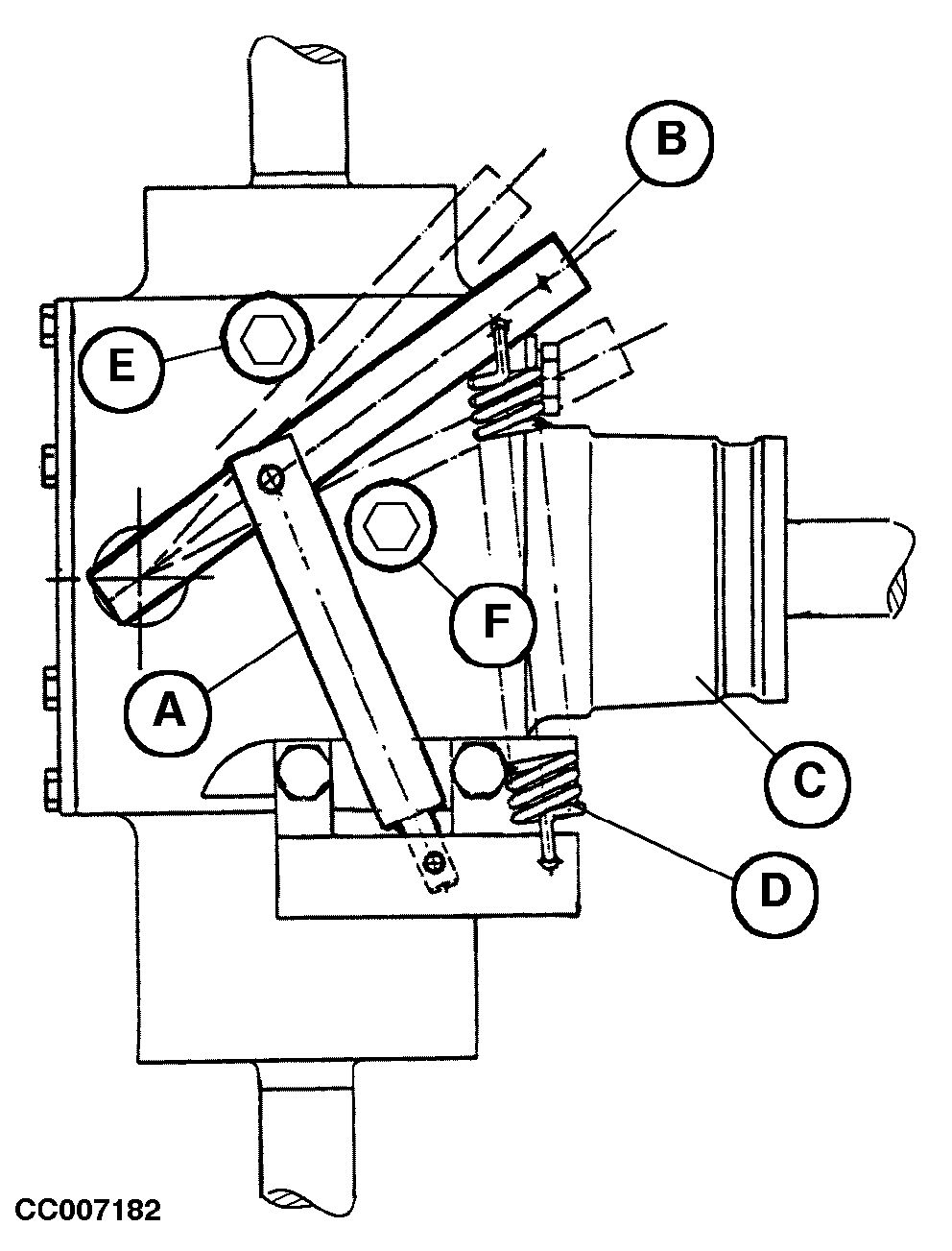 B
E
F
A
C
D
CC007182