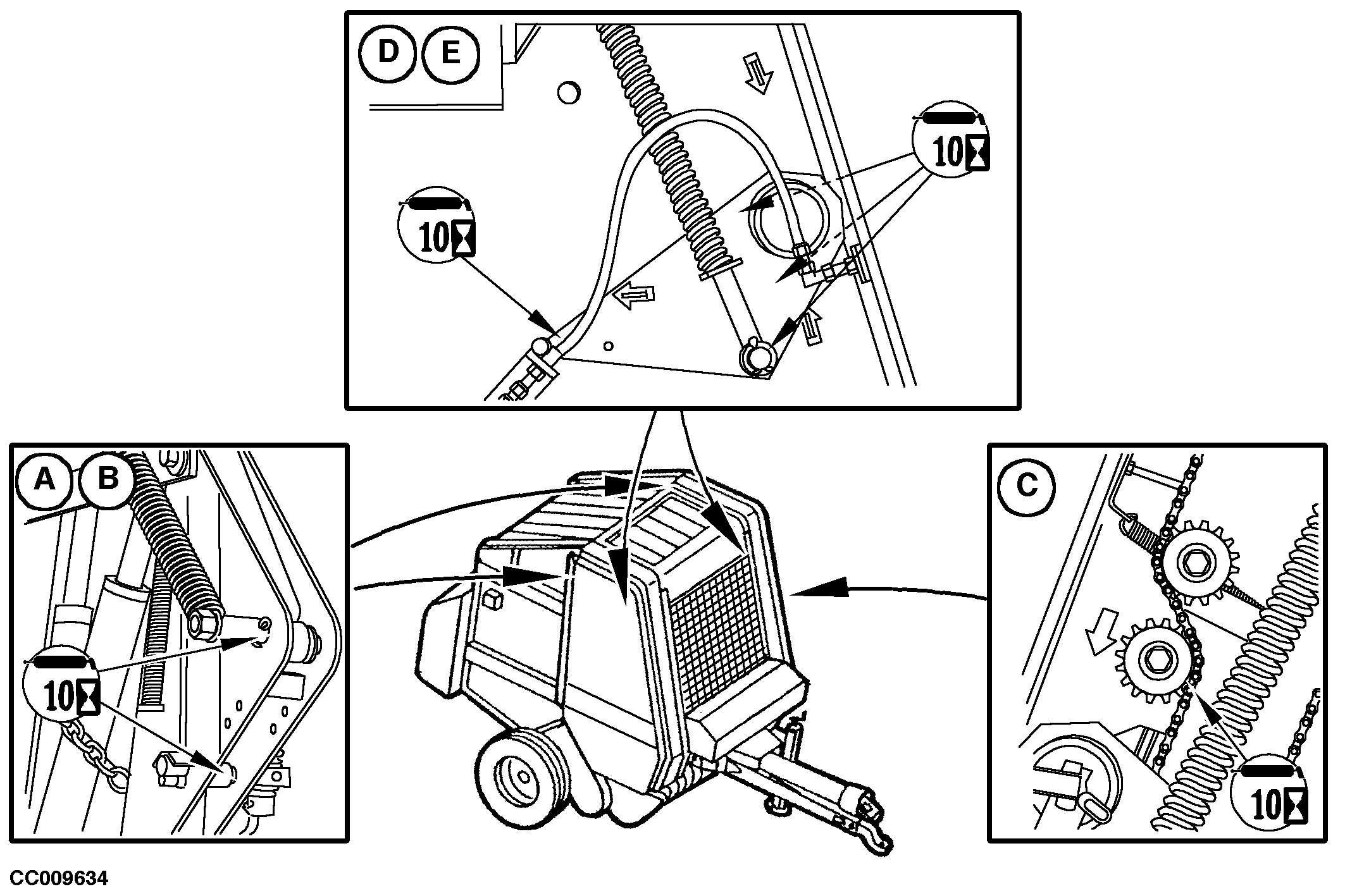 D E

10

10

A B

10

C

10

CC009634