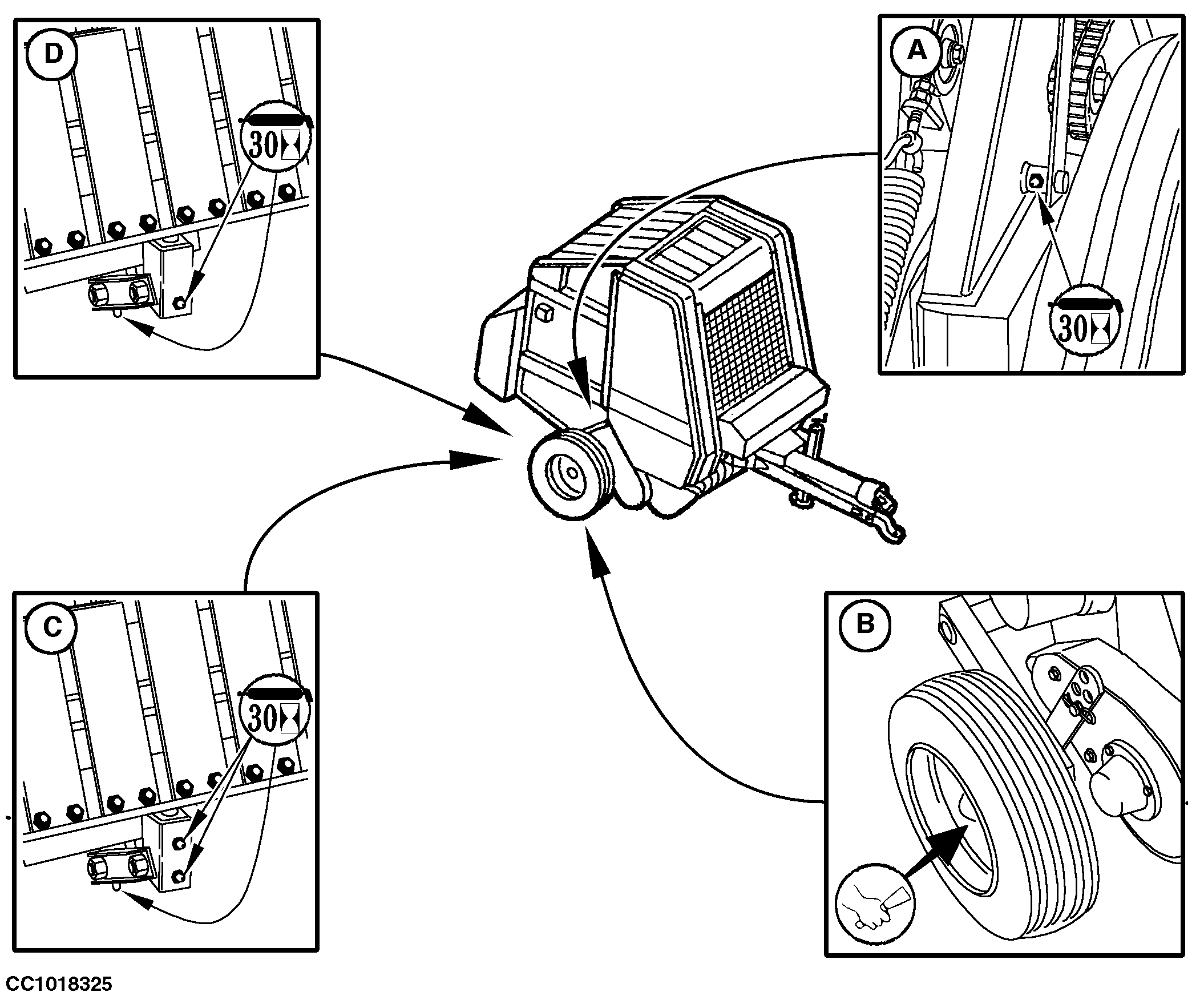 D

30

A

30

C

30

B

CC1018325