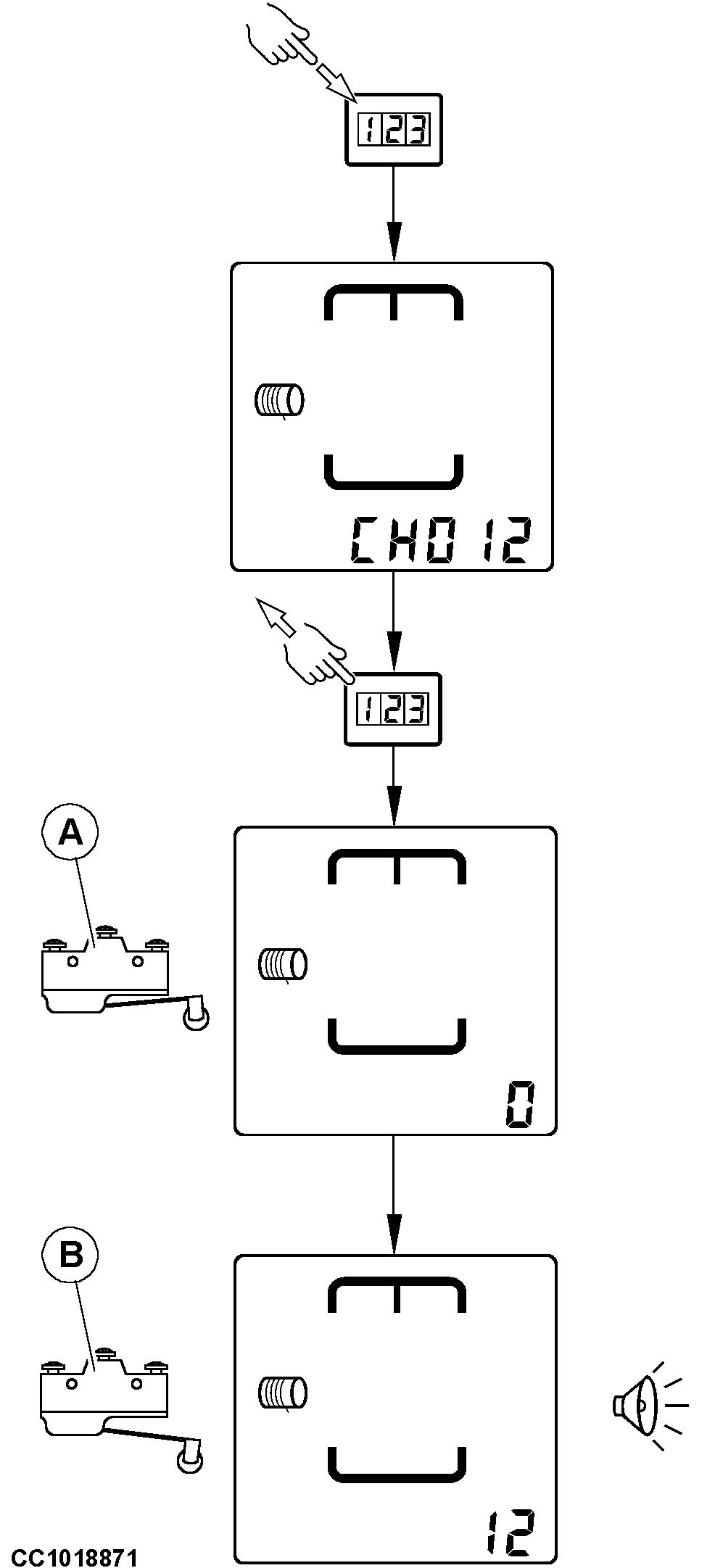 123

CH012

123

A

0

B

12

CC1018871