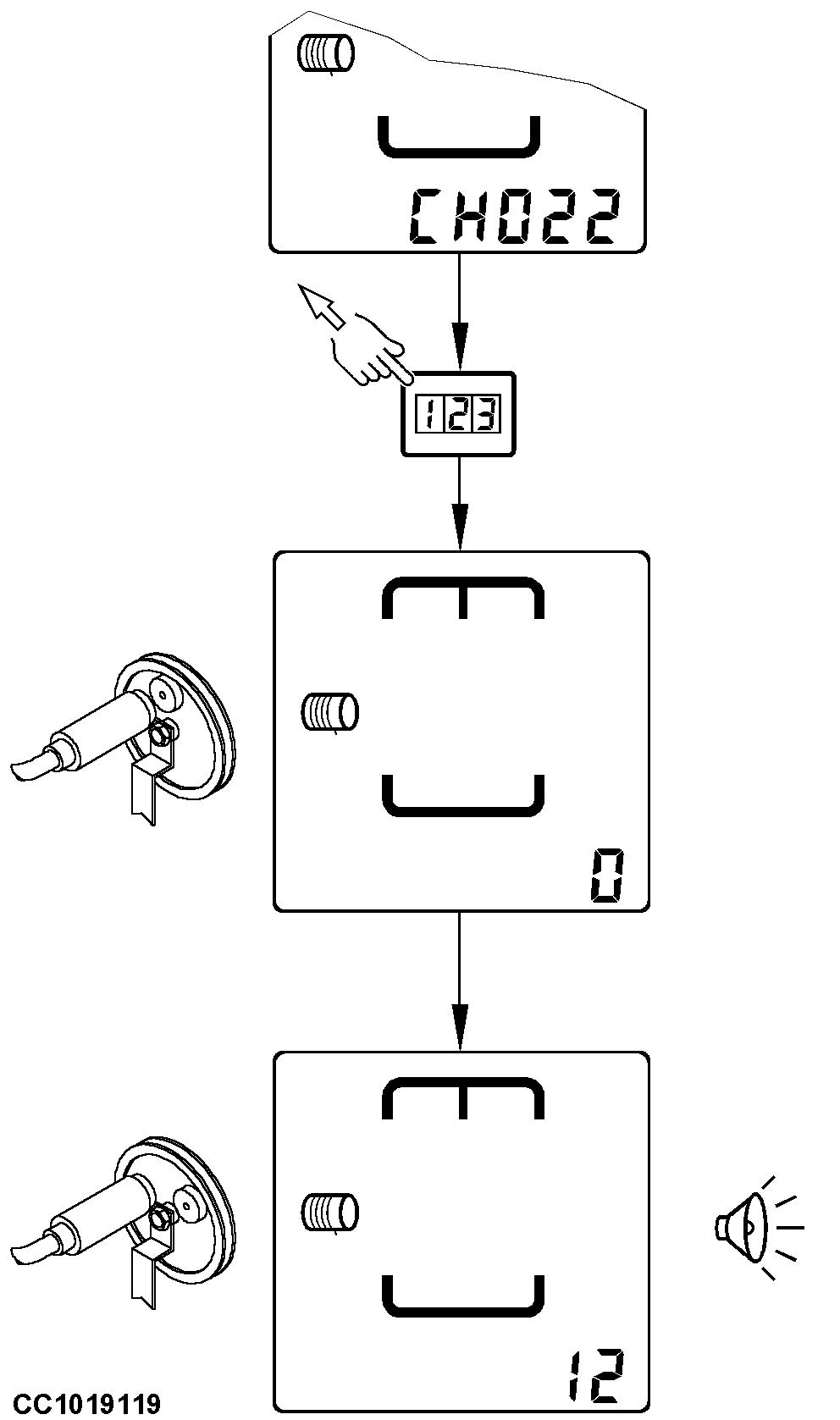 CH022

123

0

12

CC1019119