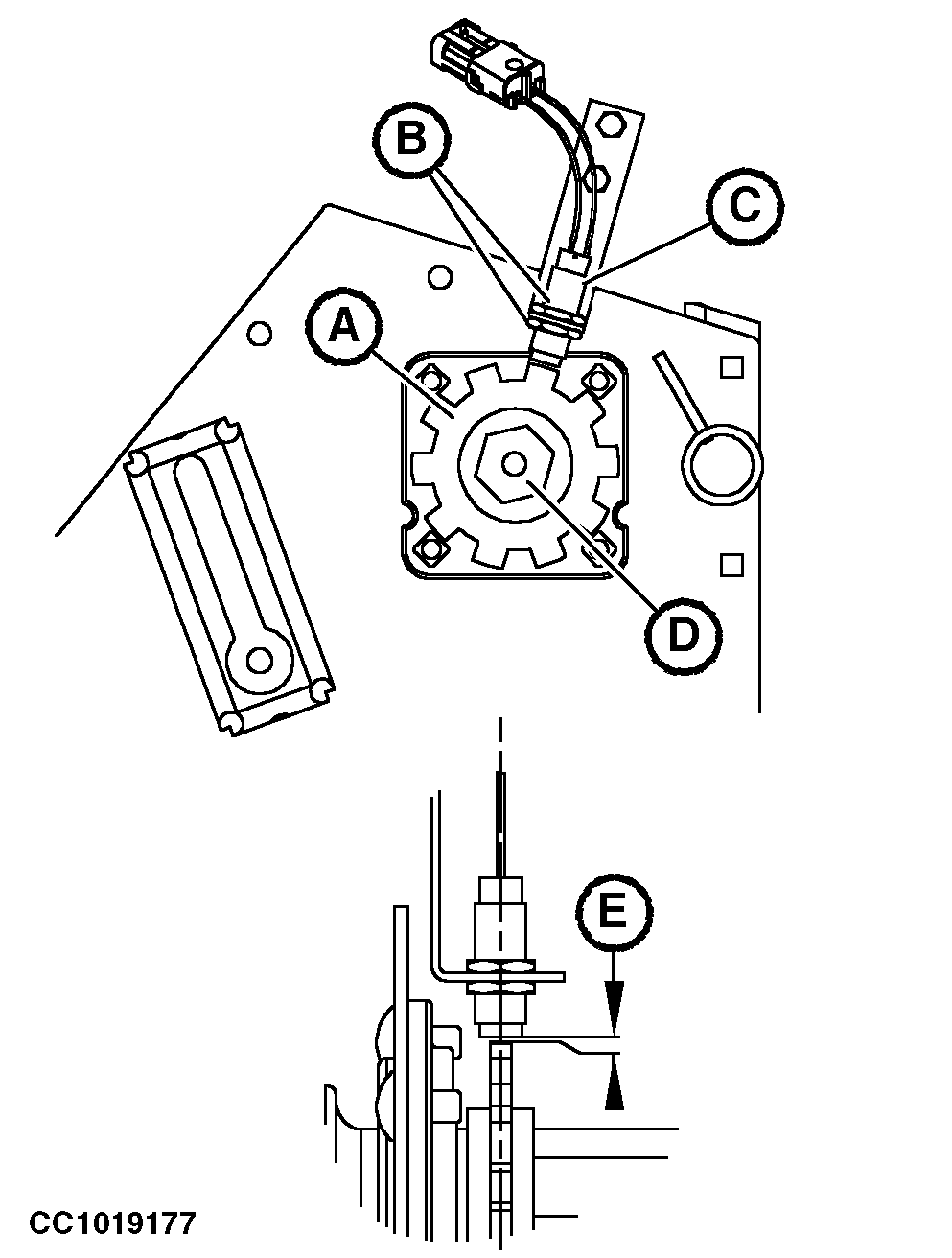 B
C
A
D
E
CC1019177