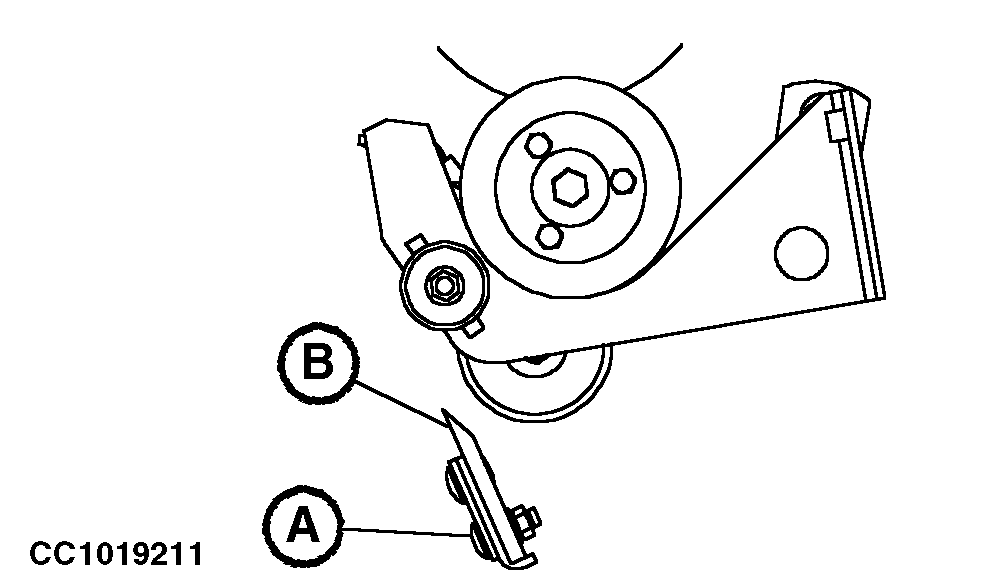 B

A

CC1019211