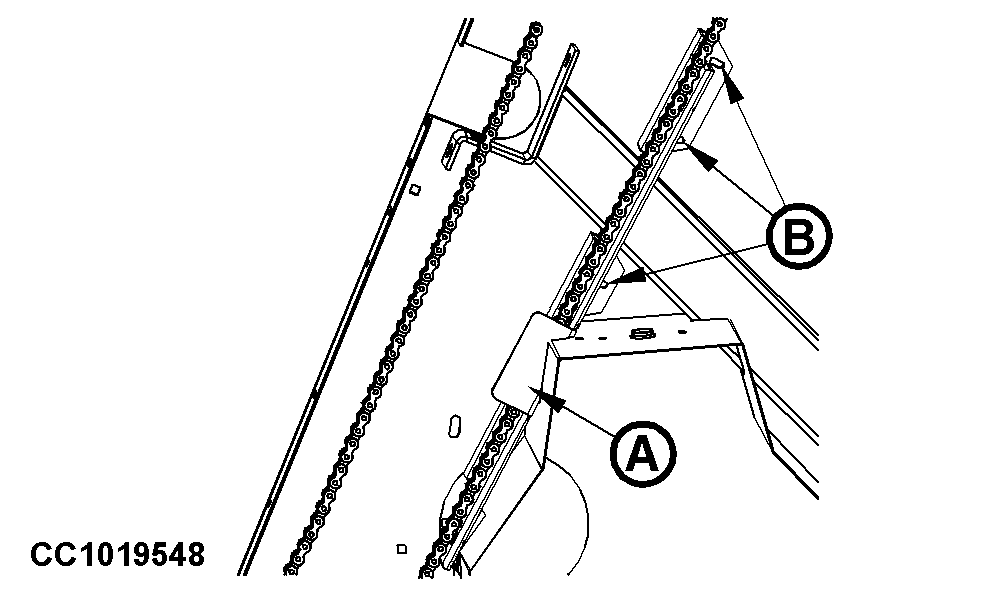 B

A

CC1019548