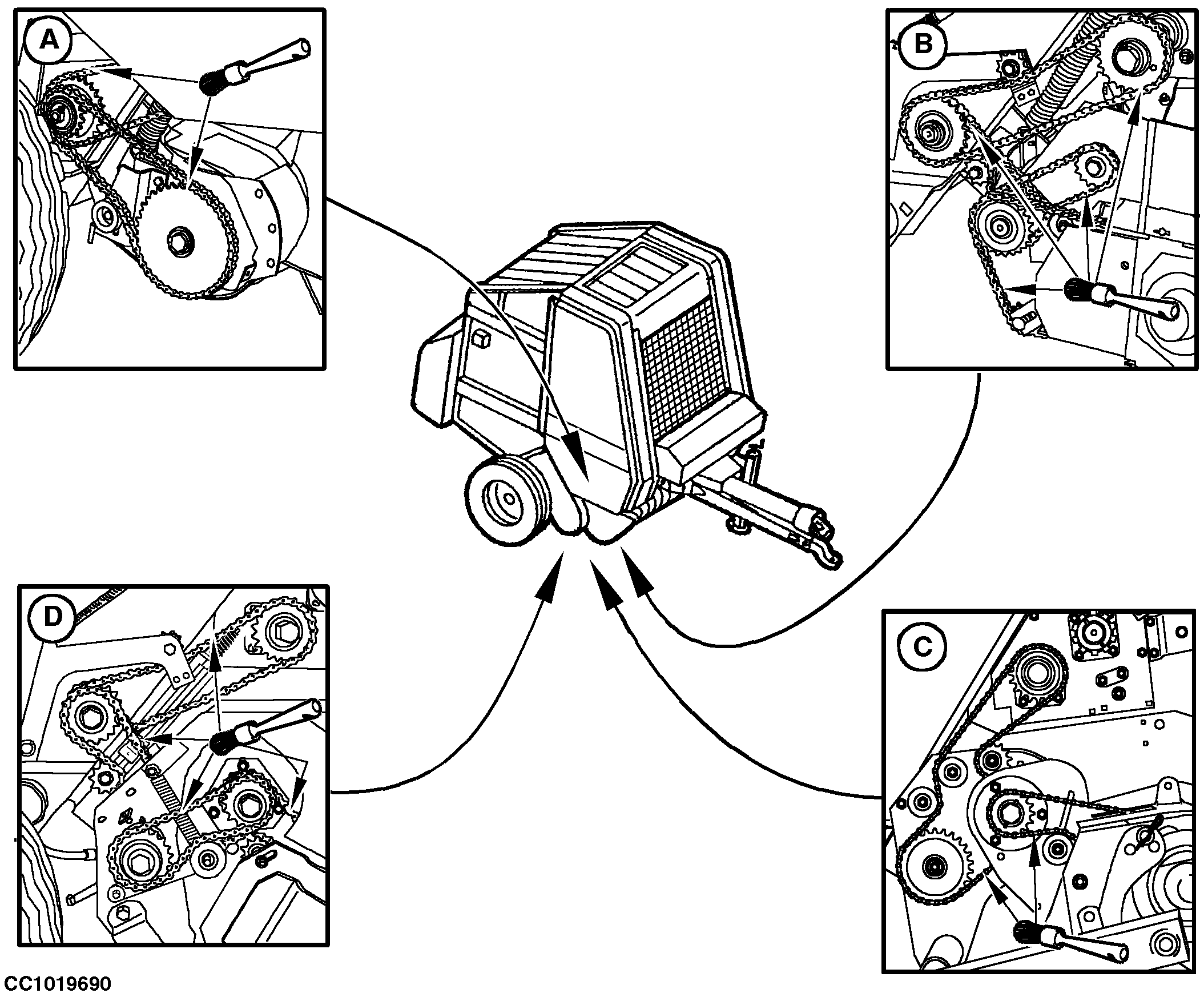 A

B

D

C

CC1019690