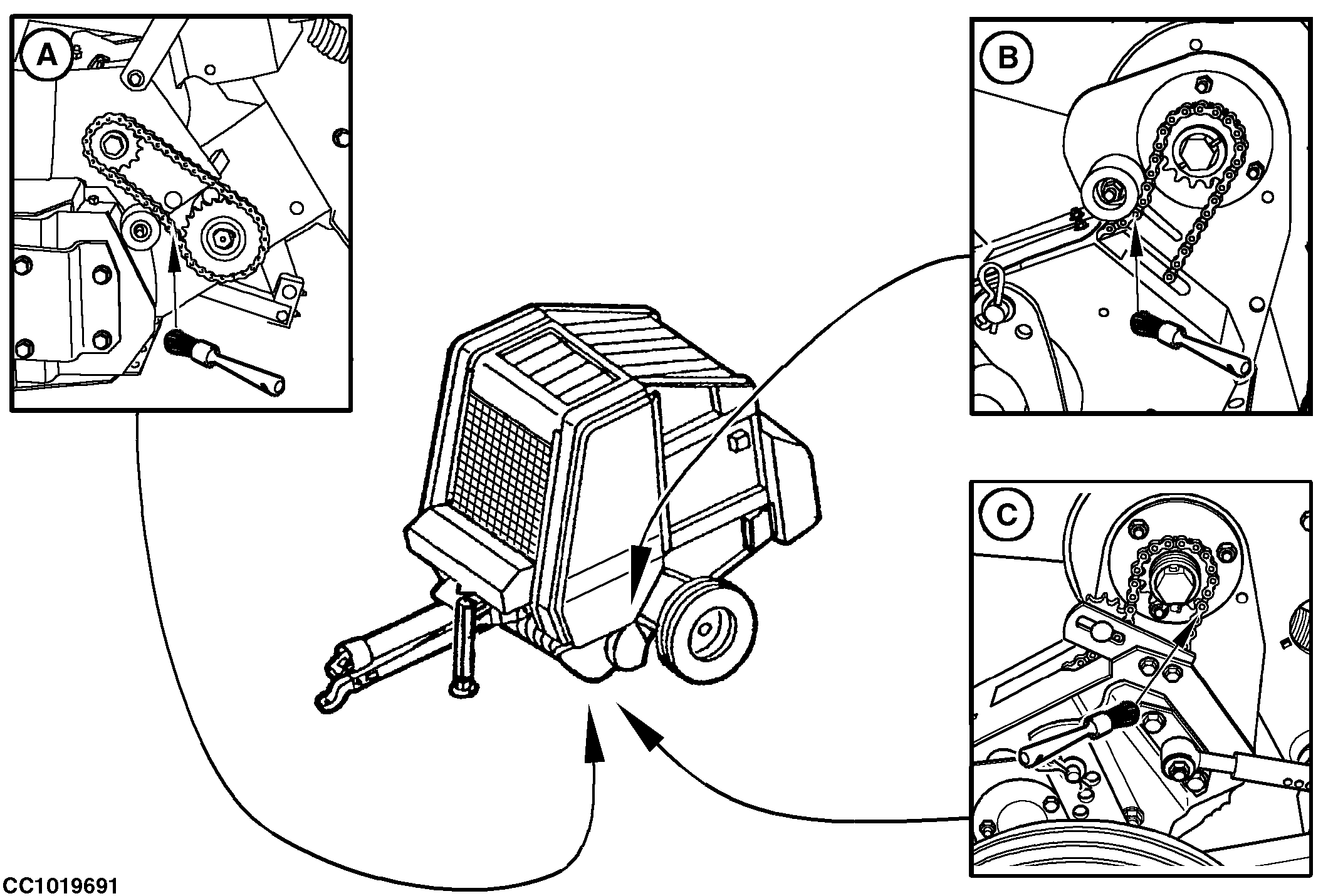 A

B

C

CC1019691