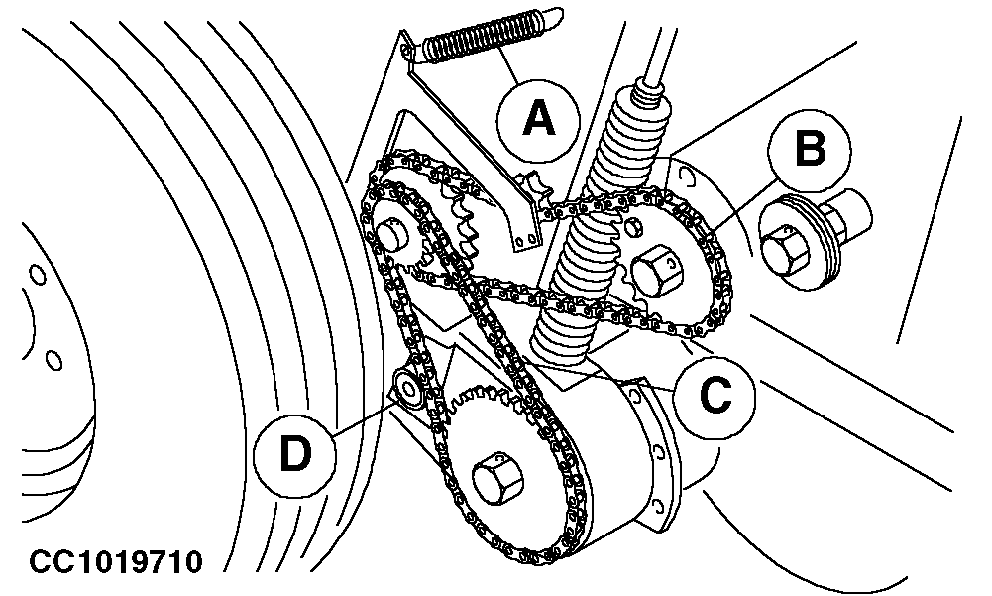 A
B
C
D
CC1019710