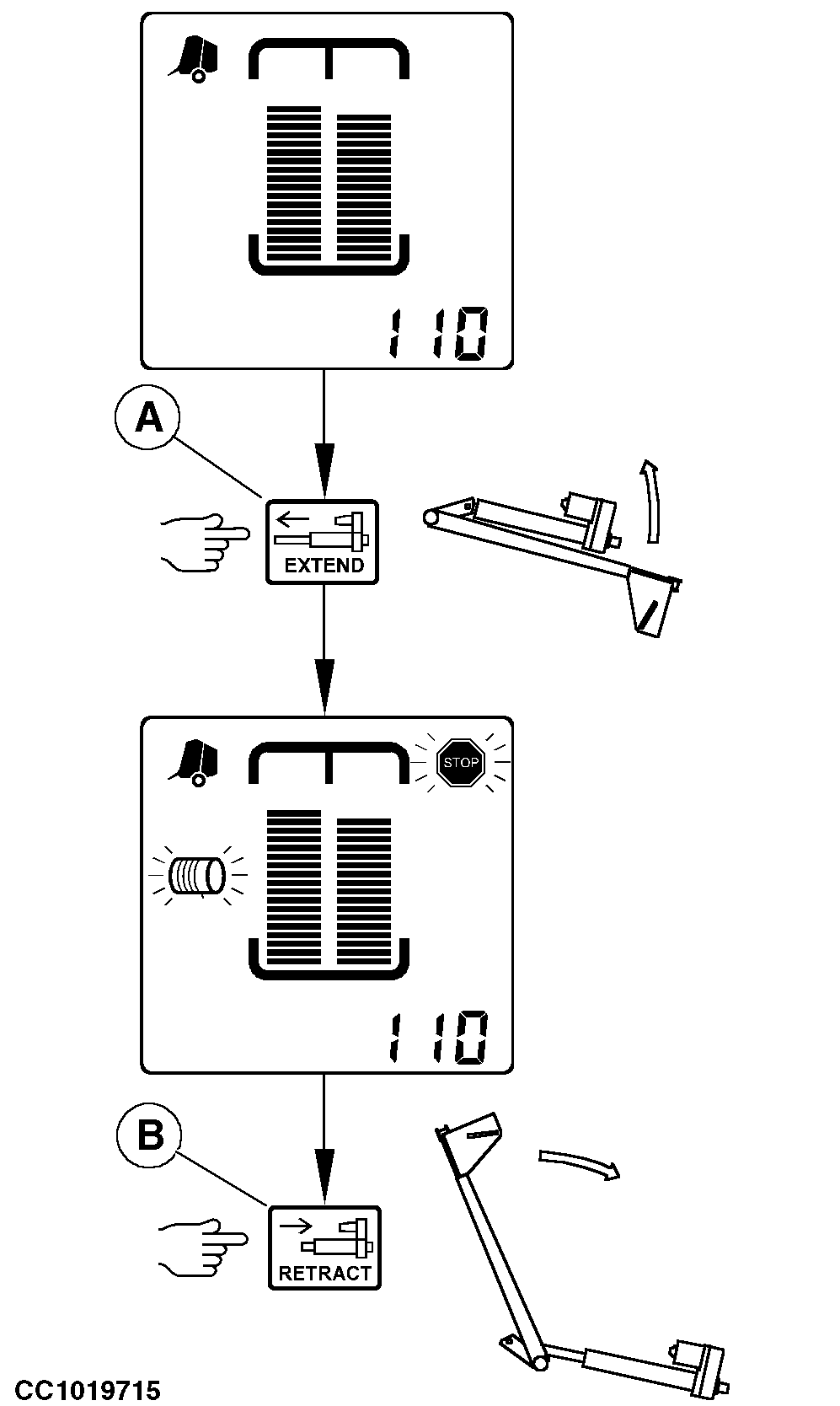 110

A

EXTEND

STOP

110

B

RETRACT

CC1019715