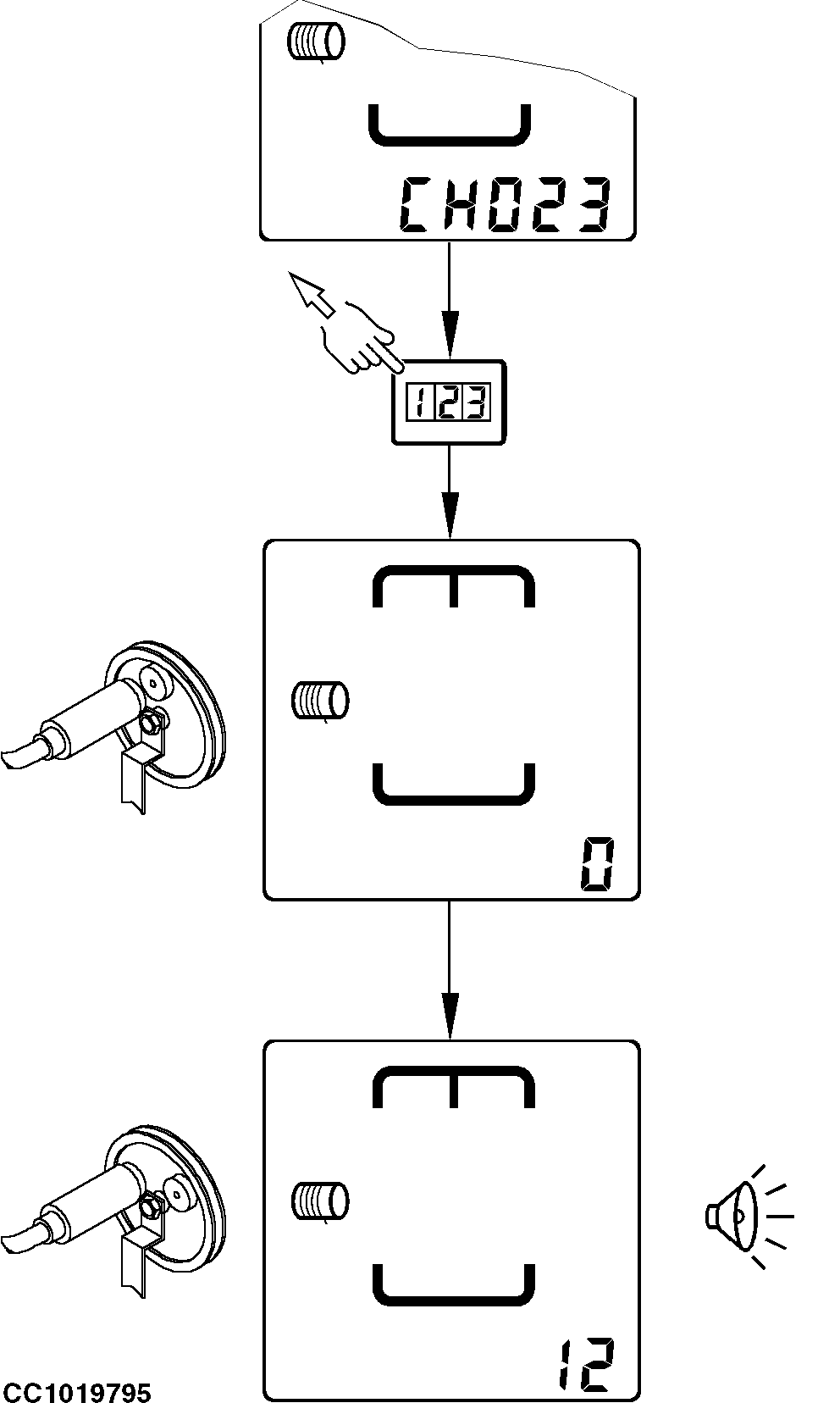 CH023

123

0

12

CC1019795