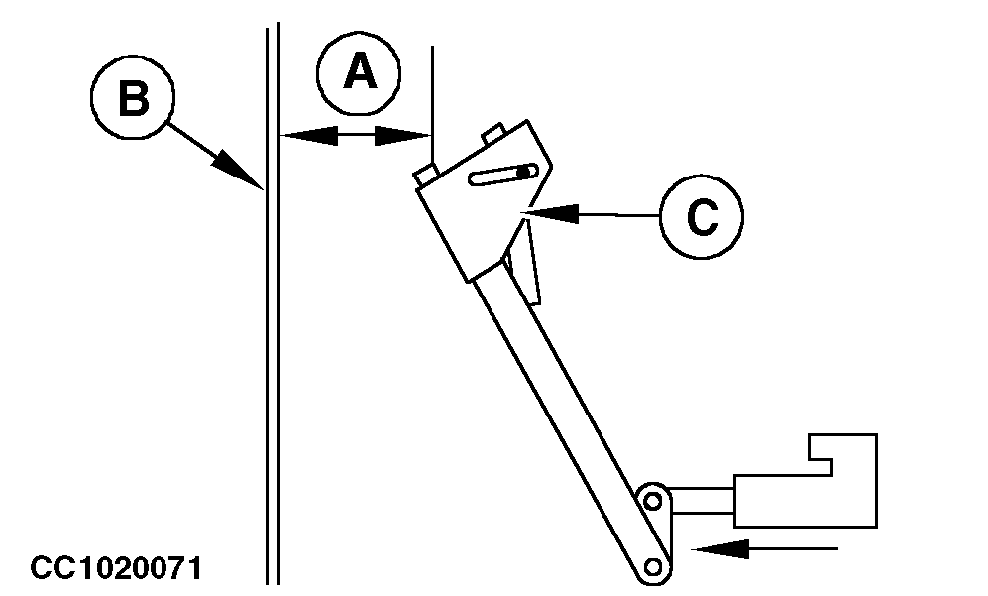 B

A

C

CC1020071