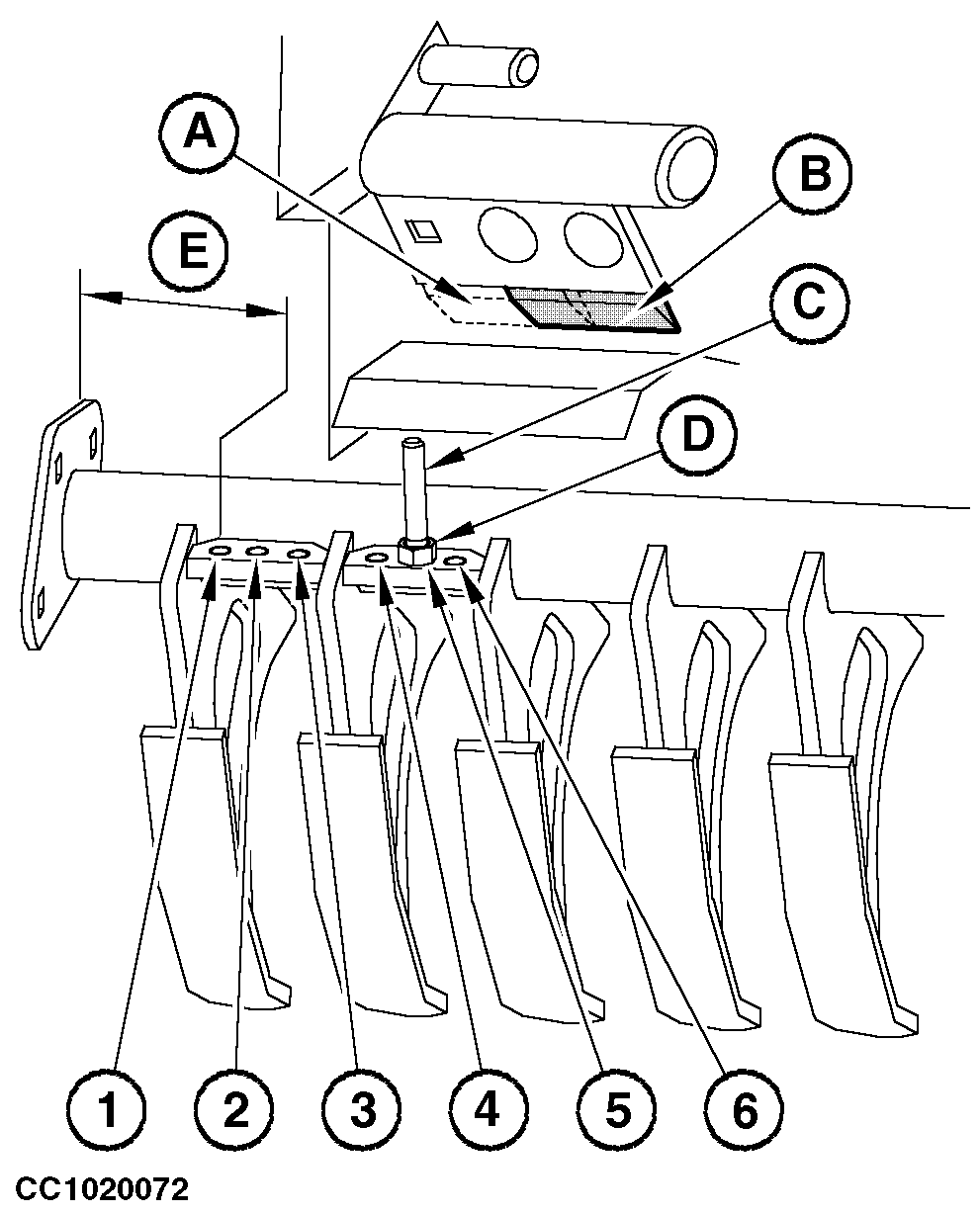 A
B
E
C
D
1
2
3
4
5
6
CC1020072