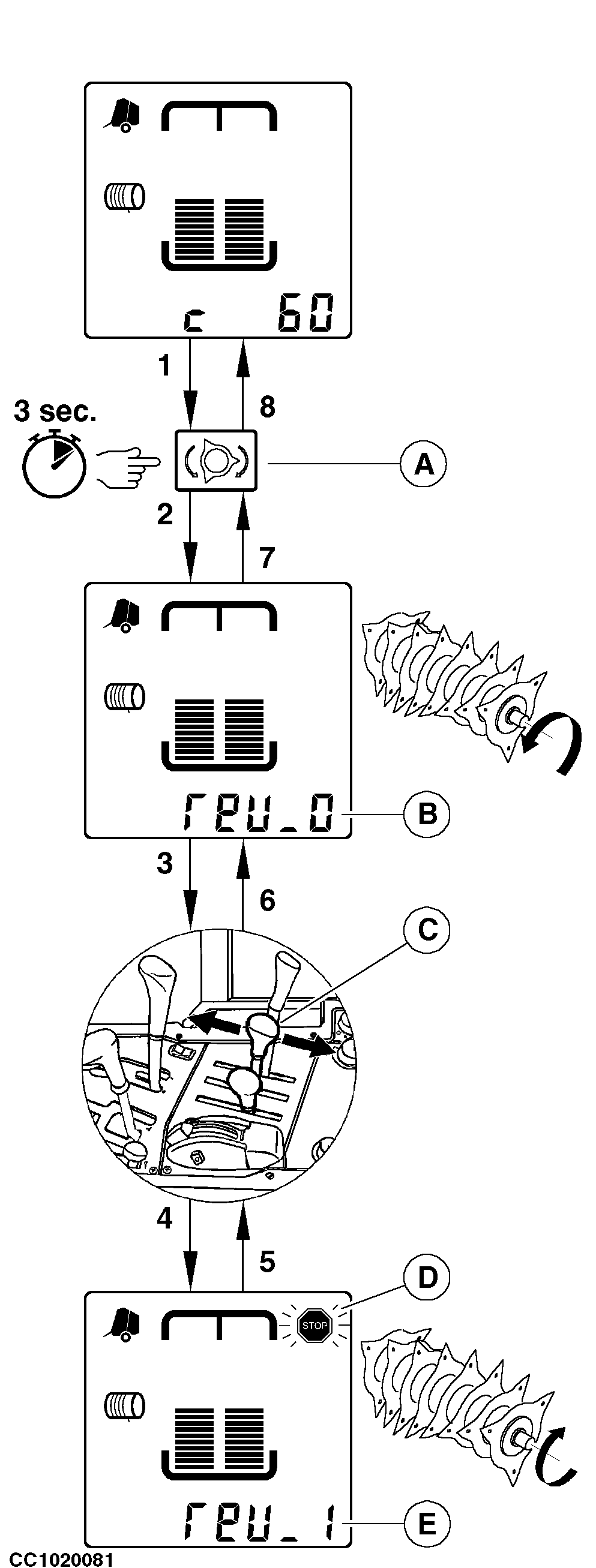 c 60

1

8

3 sec.

A

2

7

rEU_0

B

3

6

C

4

5

D

STOP

rEU_1

E

CC1020081