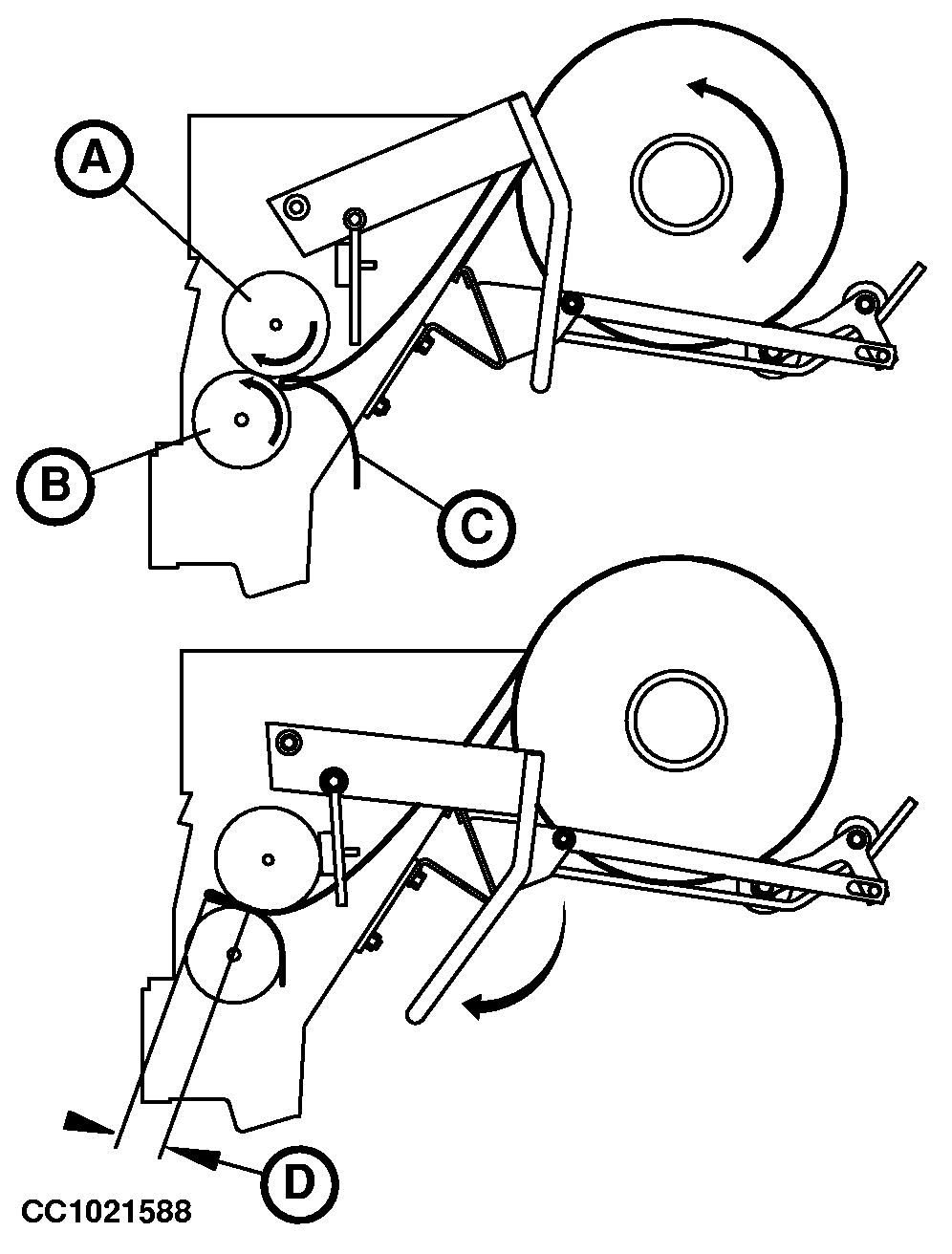 A
B
C
D
CC1021588