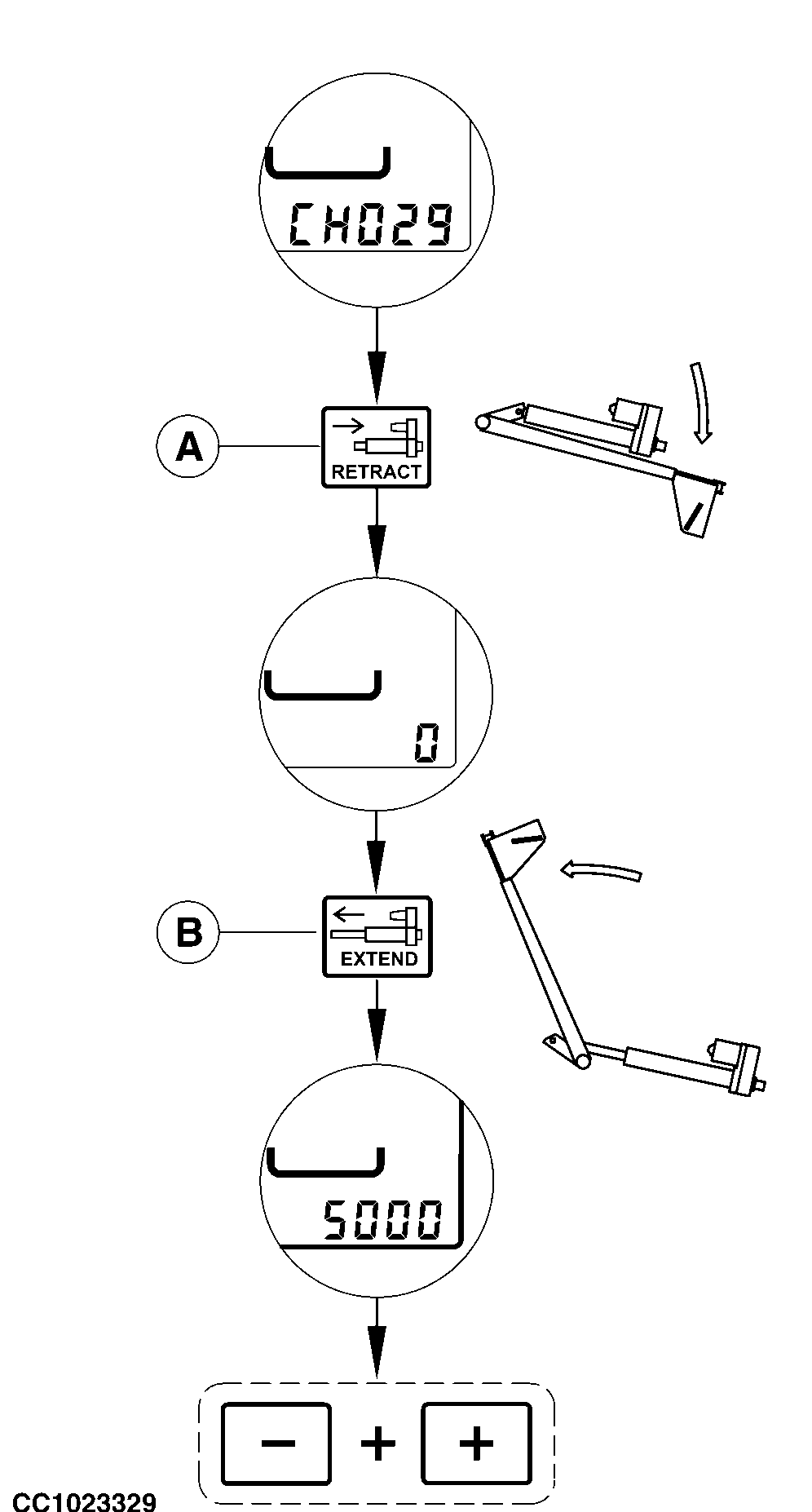 CH029

A

RETRACT

0

B

EXTEND

5000

−

+

+

CC1023329