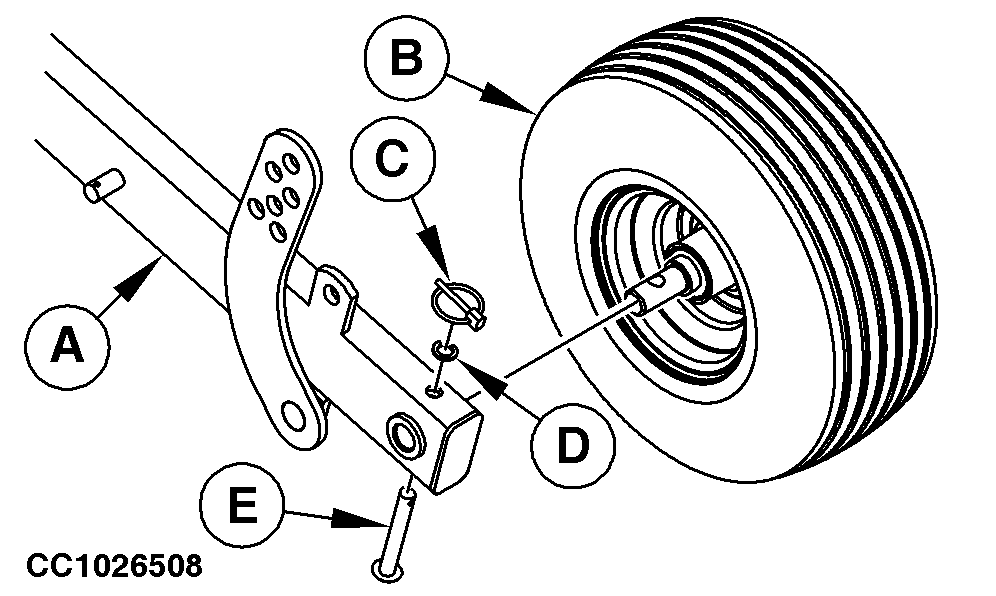 B
C
A
D
E
CC1026508