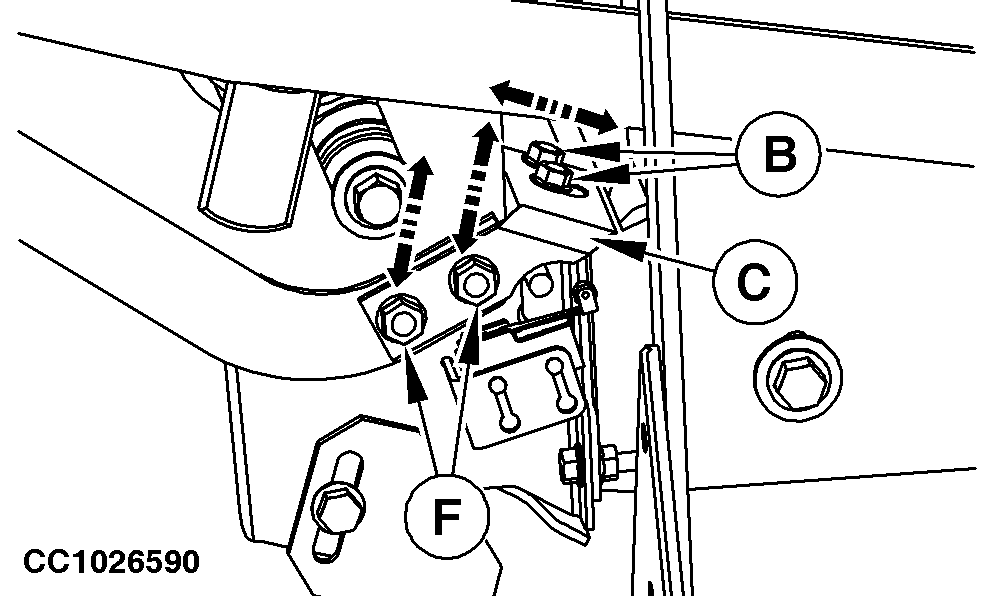 B
C
F
CC1026590