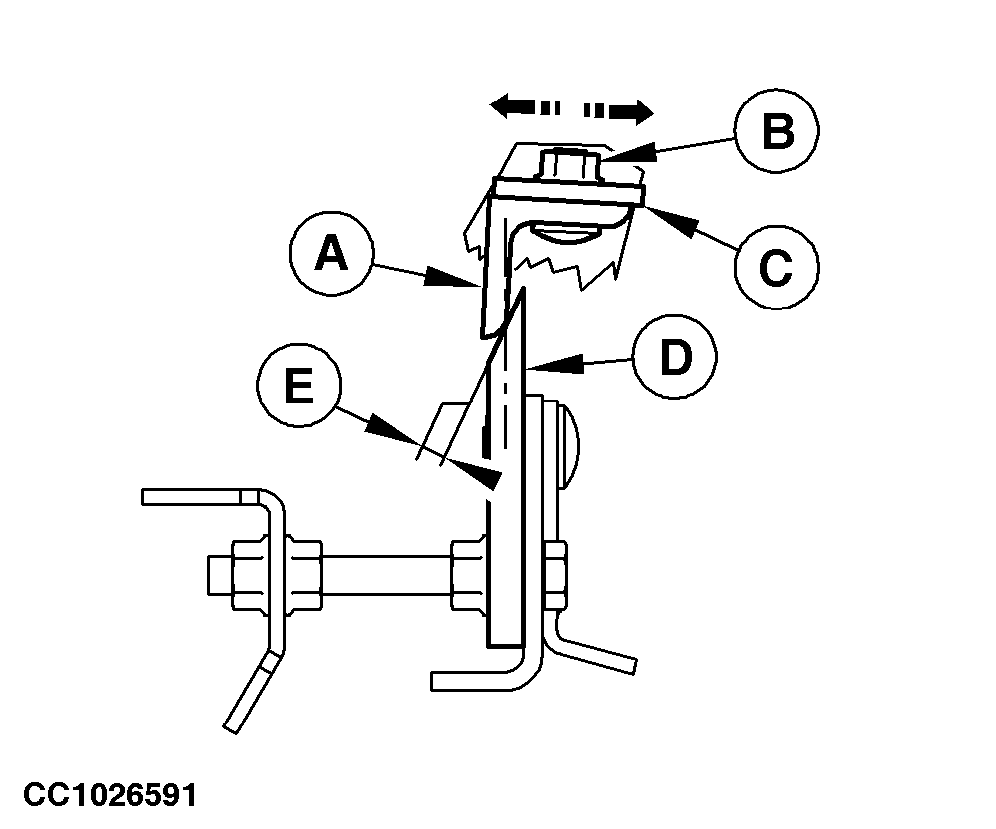 B
A
C
D
E
CC1026591