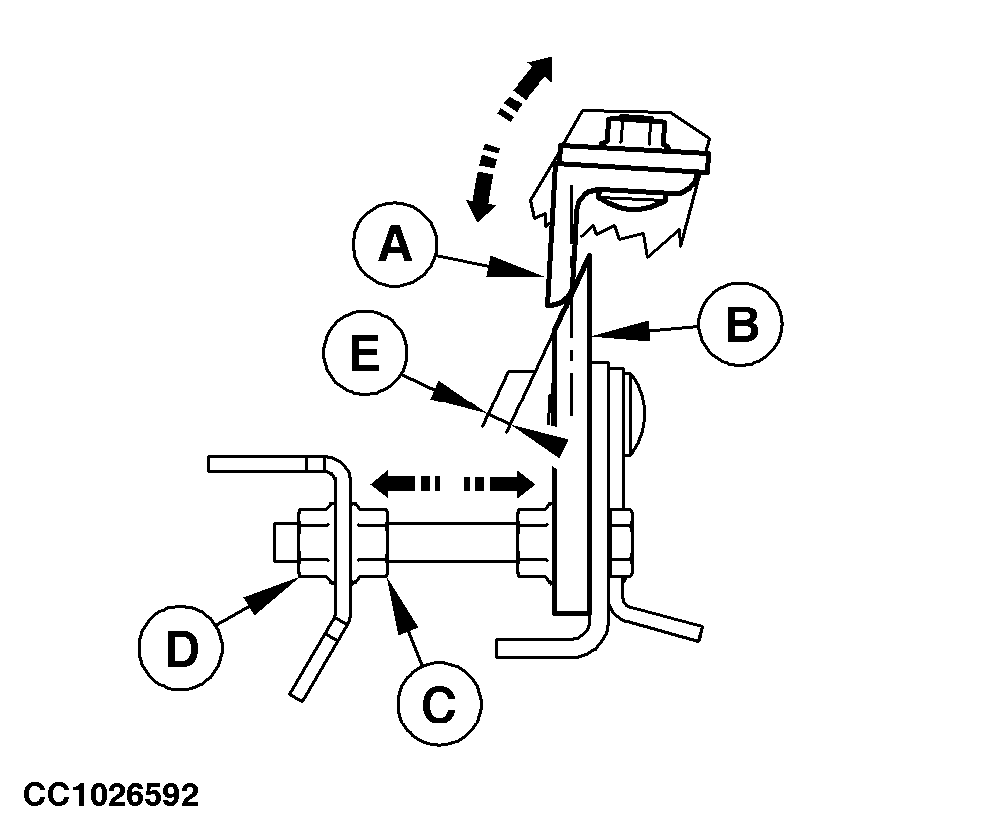 A
B
E
D
C
CC1026592