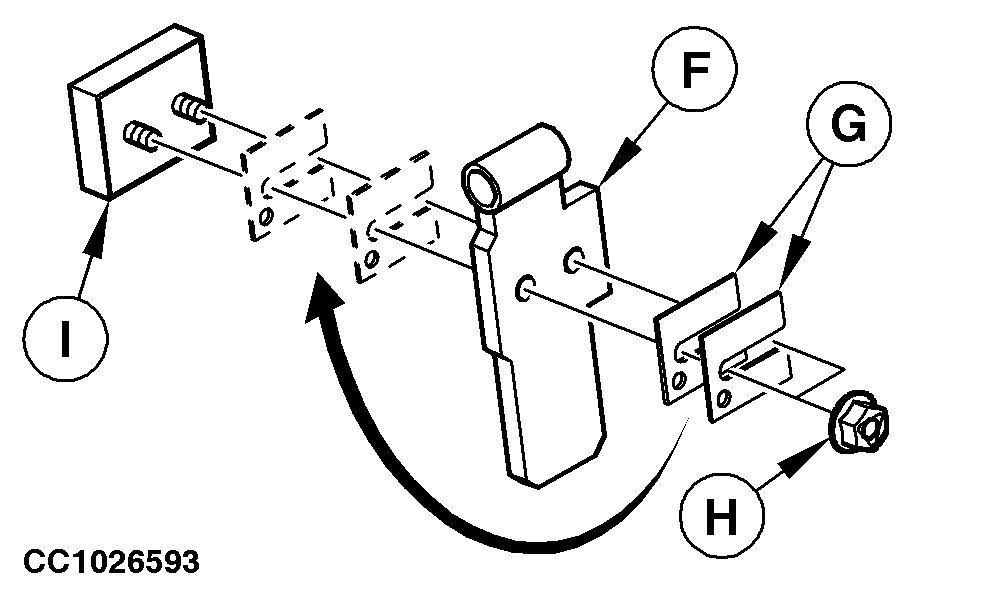 F
G
I
H
CC1026593