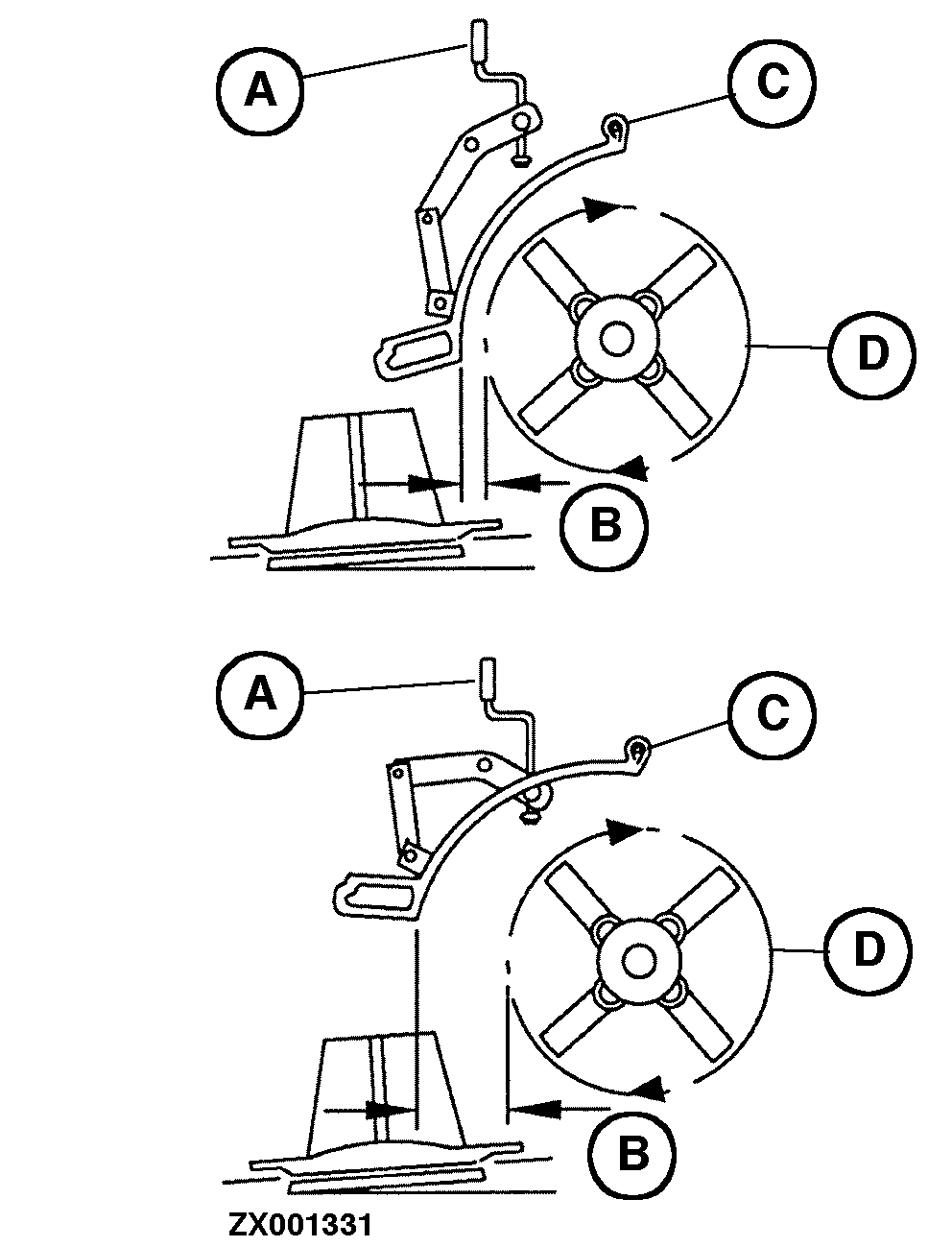 A
C
D
B
A
C
D
B
ZX001331