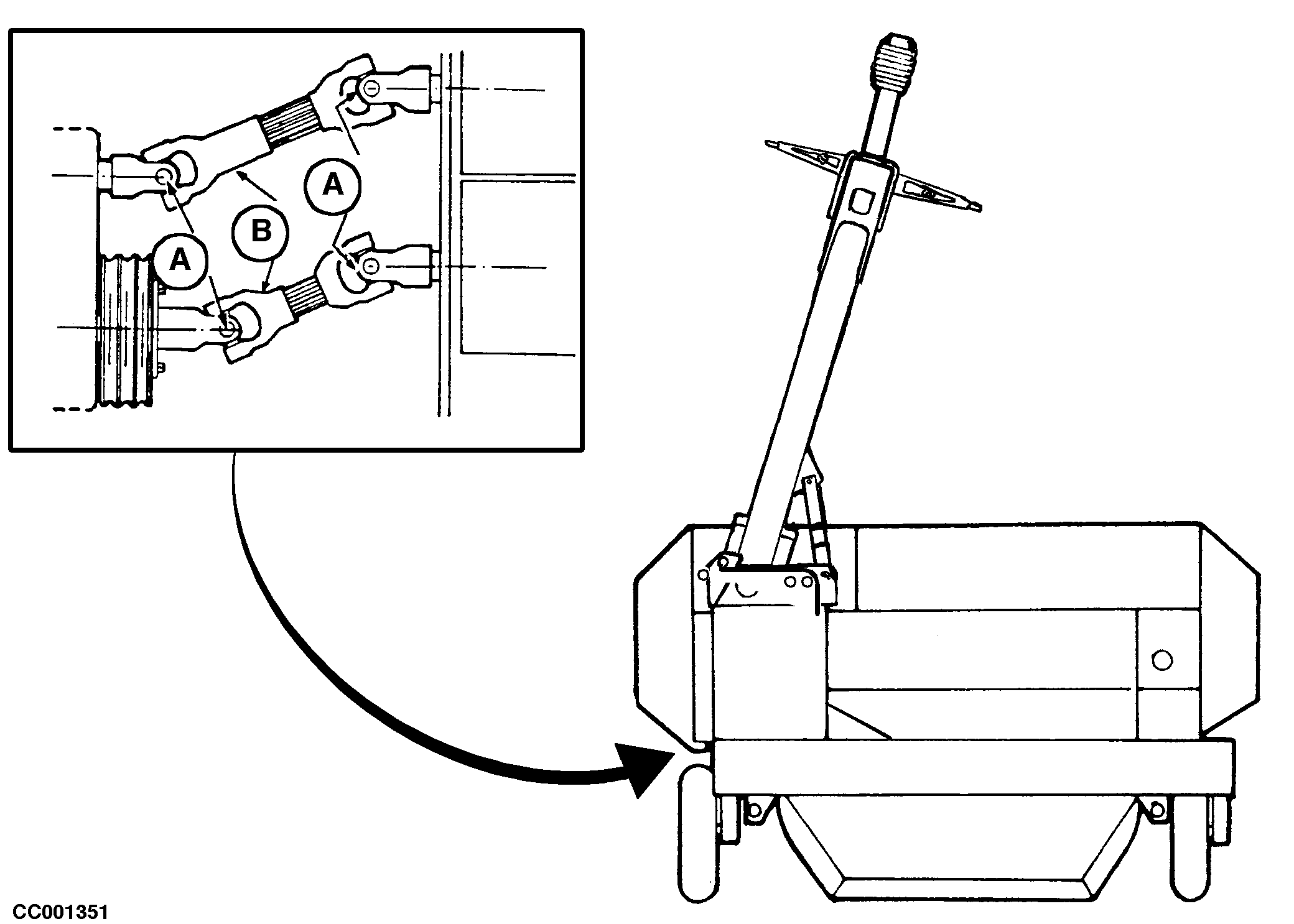 A

B

A

CC001351