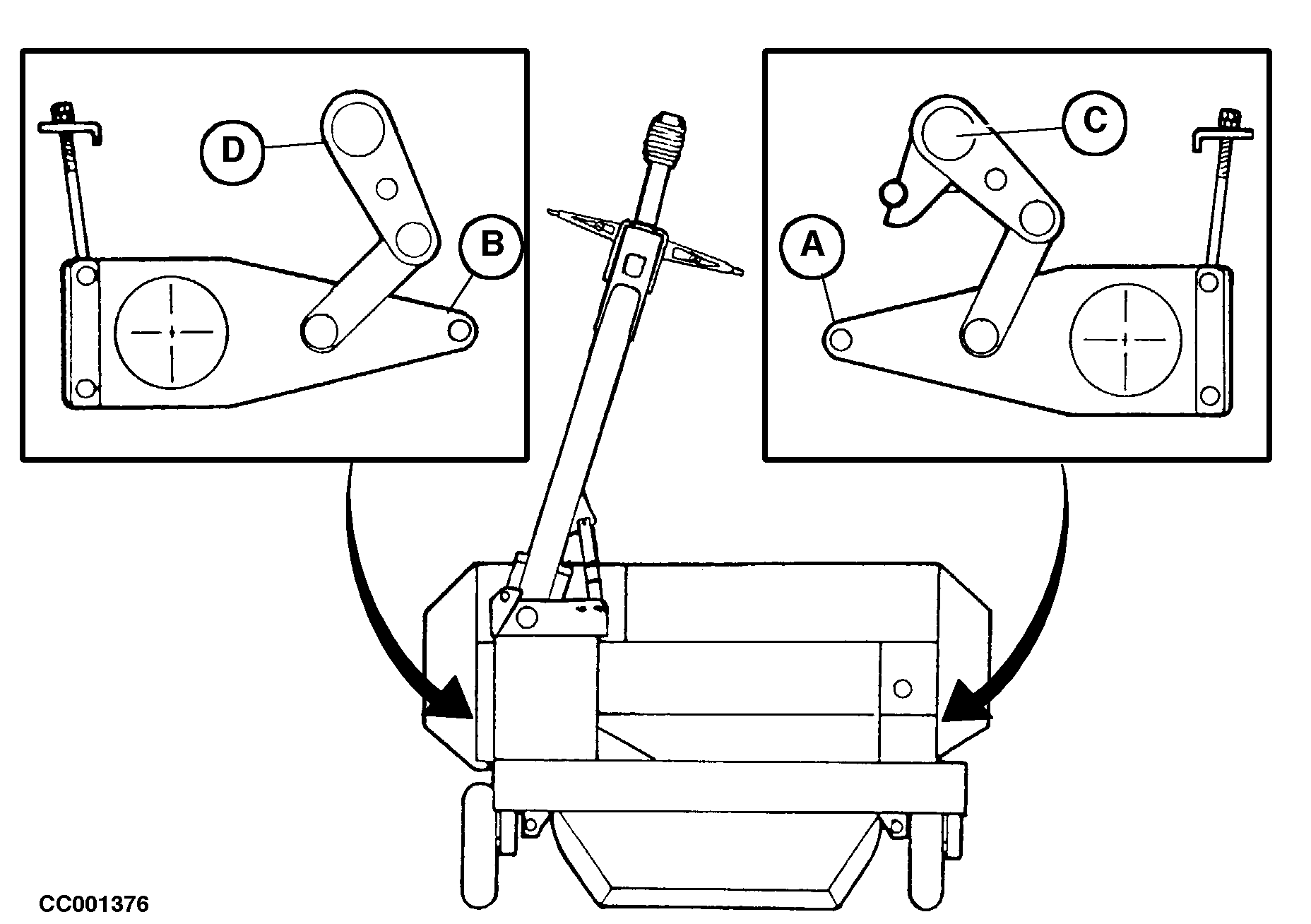 D
B
C
A
CC001376