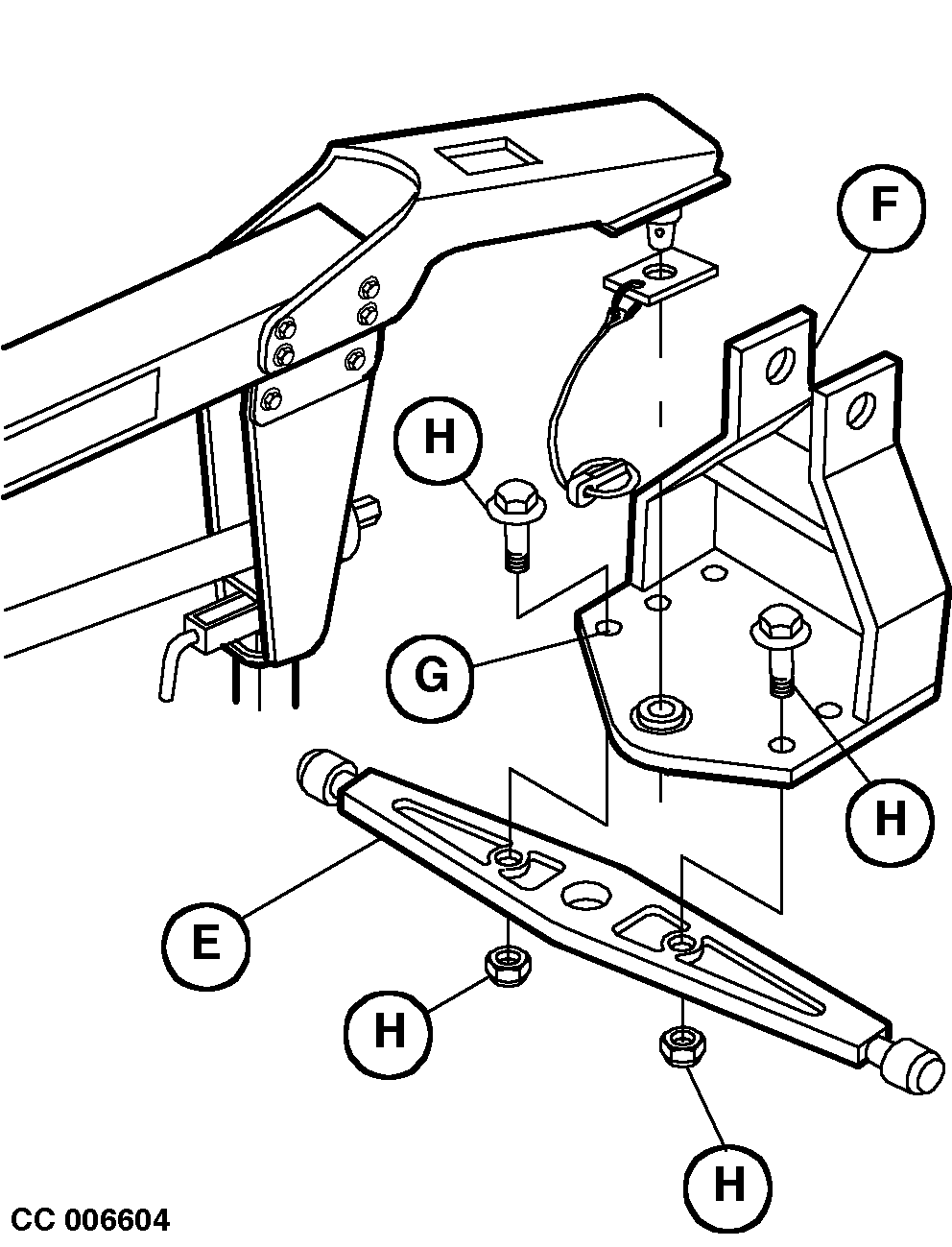 F
H
G
H
E
H
H
CC 006604