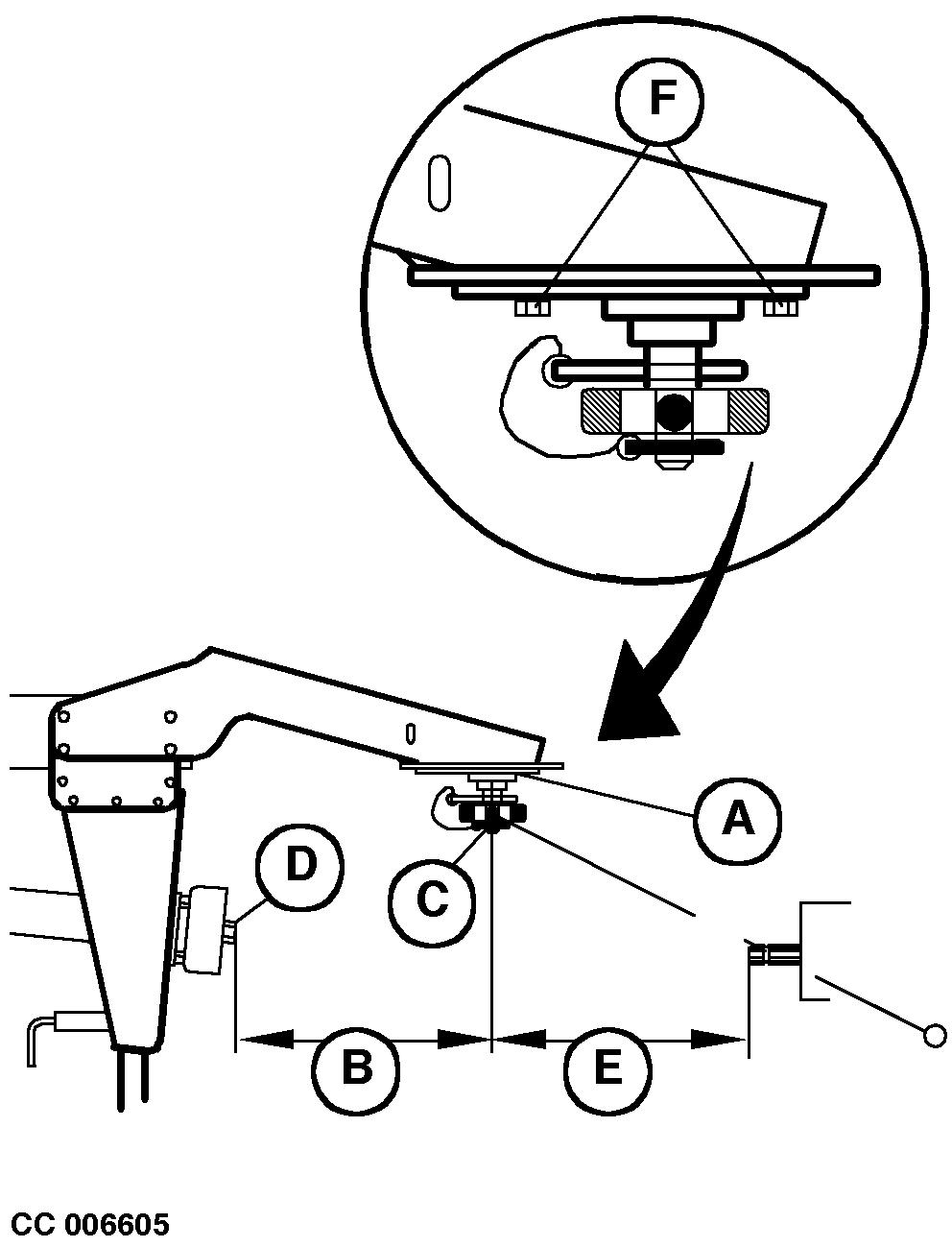 F

A

D

C

B

E

CC 006605