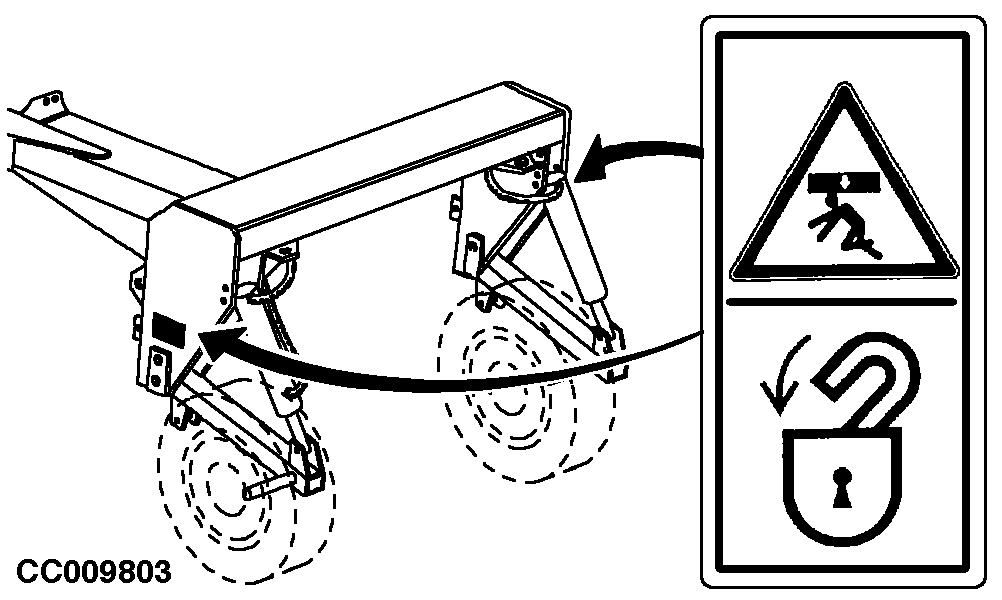 CC009803